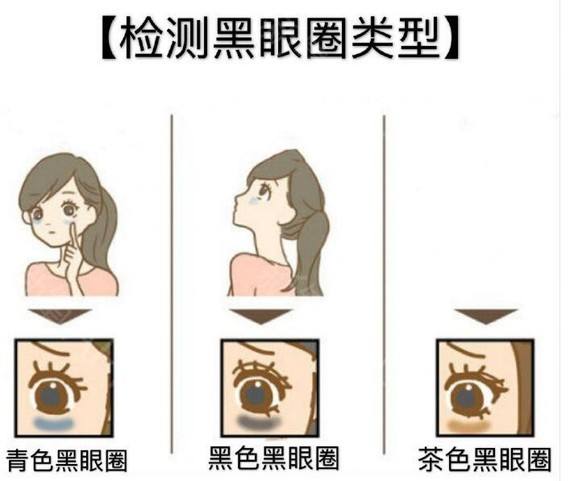 【检测黑眼圈类型】

青色黑眼圈

黑色黑眼圈

茶色黑眼圈