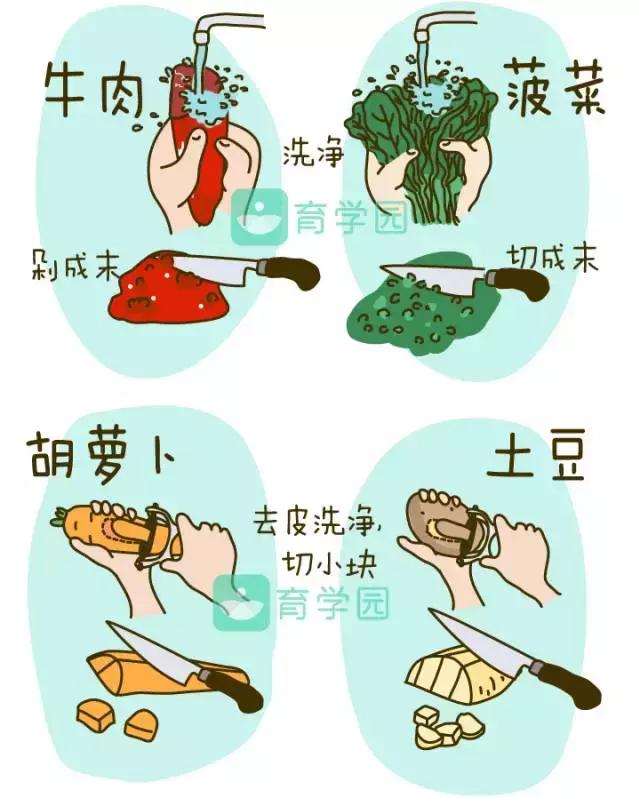 牛肉

菠菜

洗净

育学园

剁成末

切成末

胡萝卜

土豆

去皮洗净，
切小块

育学园