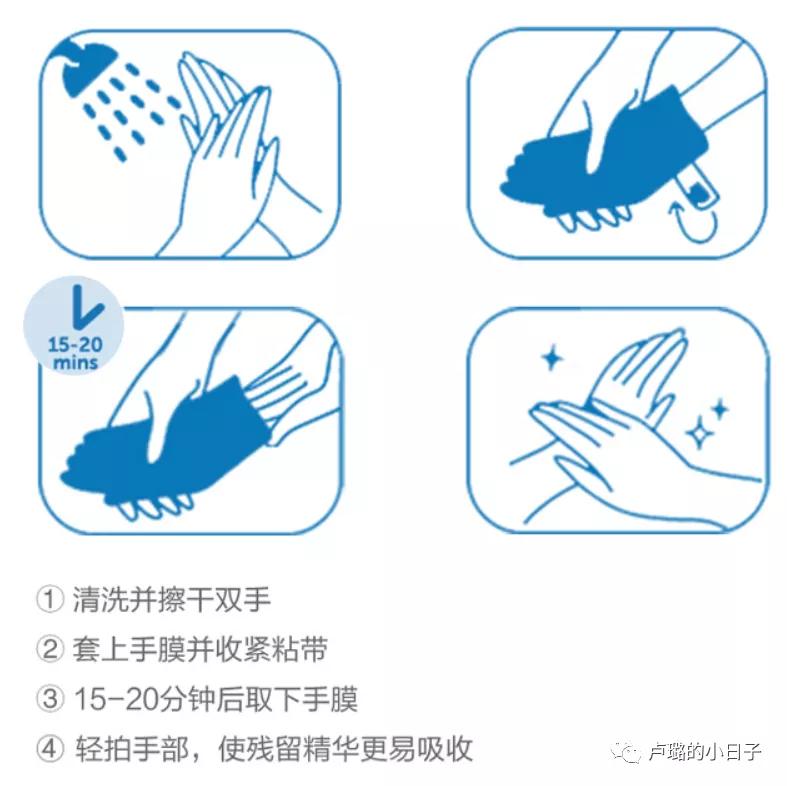 15-20 mins

① 清洗并擦干双手
② 套上手膜并收紧粘带
③ 15-20分钟后取下手膜
④ 轻拍手部，使残留精华更易吸收

卢璐的小日子