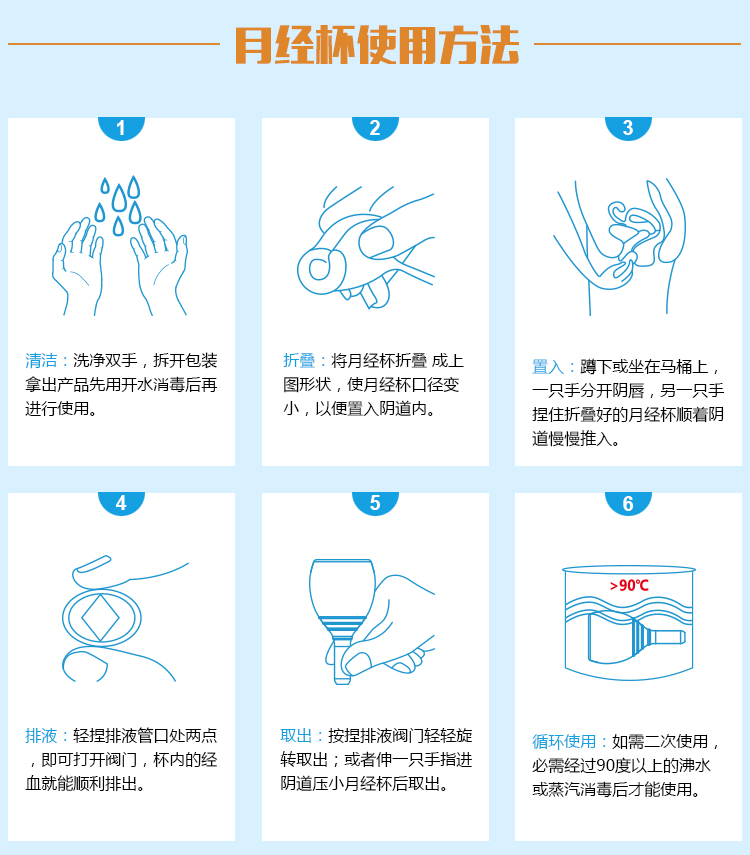 月经杯使用方法

1

清洁：洗净双手，拆开包装拿出产品先用开水消毒后再进行使用。

2

折叠：将月经杯折叠 成上图形状，使月经杯口径变小，以便置入阴道内。

3

置入：蹲下或坐在马桶上，一只手分开阴唇，另一只手捏住折叠好的月经杯顺着阴道慢慢推入。

4

排液：轻捏排液管口处两点，即可打开阀门，杯内的经血就能顺利排出。

5

取出：按捏排液阀门轻轻旋转取出；或者伸一只手指进阴道压小月经杯后取出。

6

>90℃

循环使用：如需二次使用，必需经过90度以上的沸水或蒸汽消毒后才能使用。