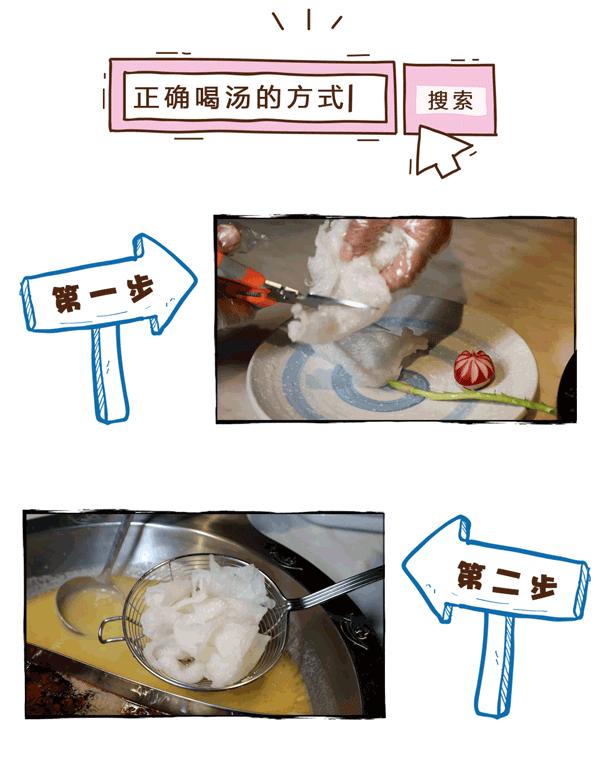 正确喝汤的方式

搜索

第一步

第二步