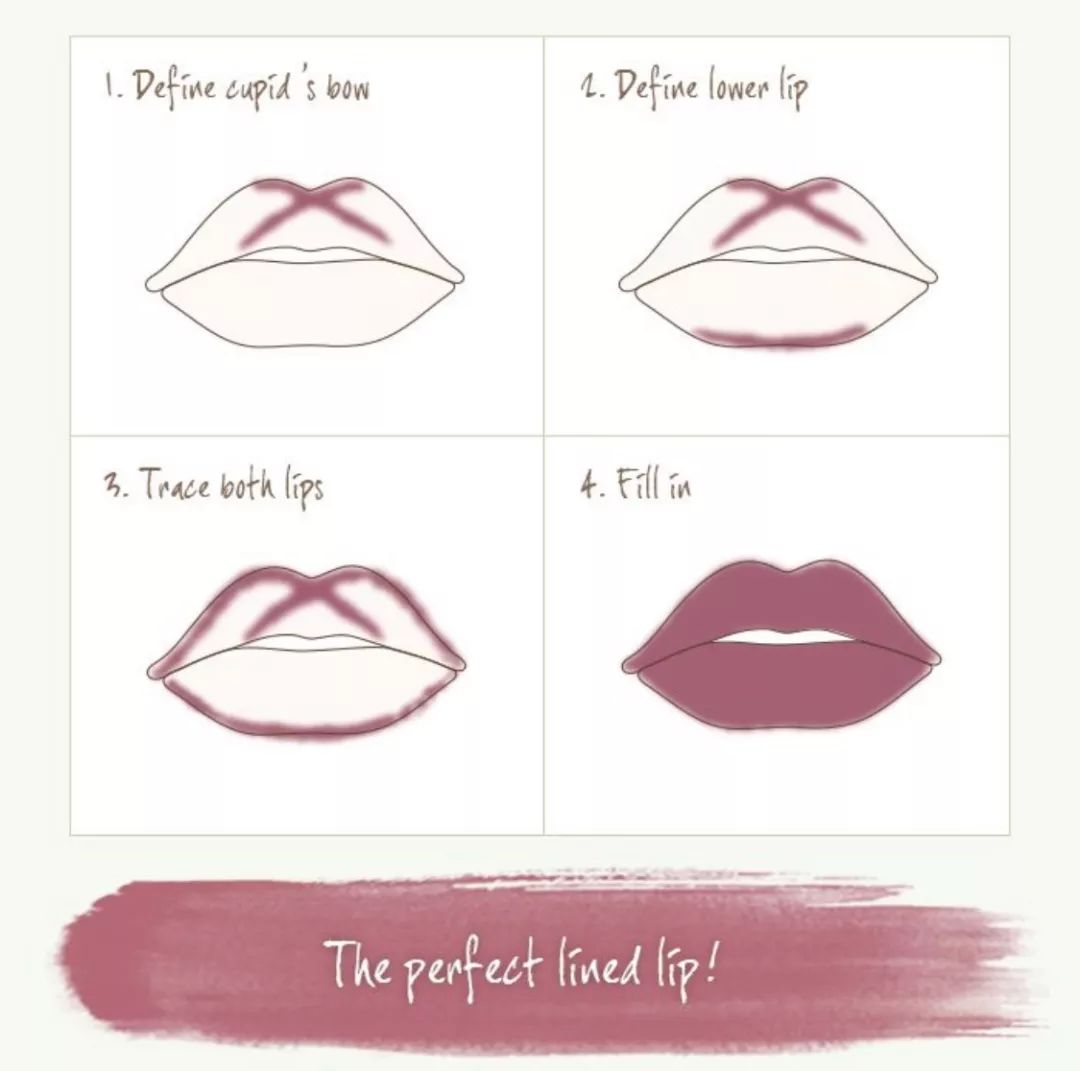 1. Define cupid's bow

2. Define lower lip

3. Trace both lips

4. Fill in

The perfect lined lip!