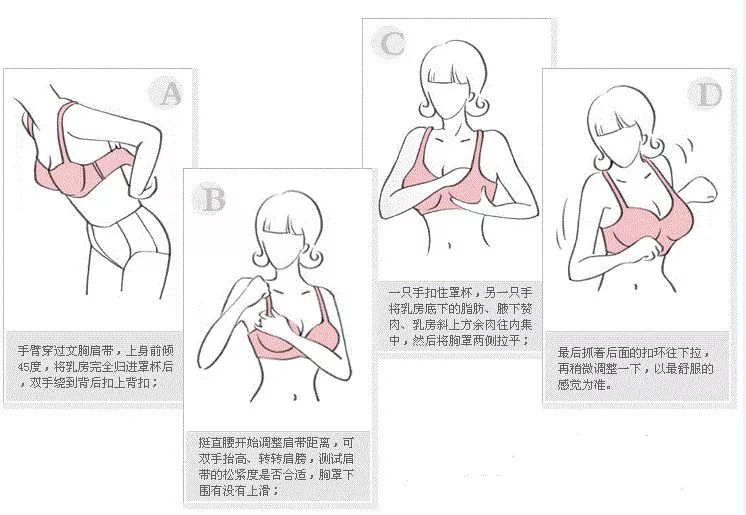 A

手臂穿过文胸肩带，上身前倾45度，将乳房完全归进罩杯后，双手绕到背后扣上背扣；

B

挺直腰开始调整肩带距离，可双手抬高、转转肩膀，测试肩带的松紧度是否合适，胸罩下围有没有上滑；

C

一只手扣住罩杯，另一只手将乳房底下的脂肪、腋下赘肉、乳房斜上方余肉往内集中，然后将胸罩两侧拉平；

D

最后抓着后面的扣环往下拉，再稍微调整一下，以最舒服的感觉为准。