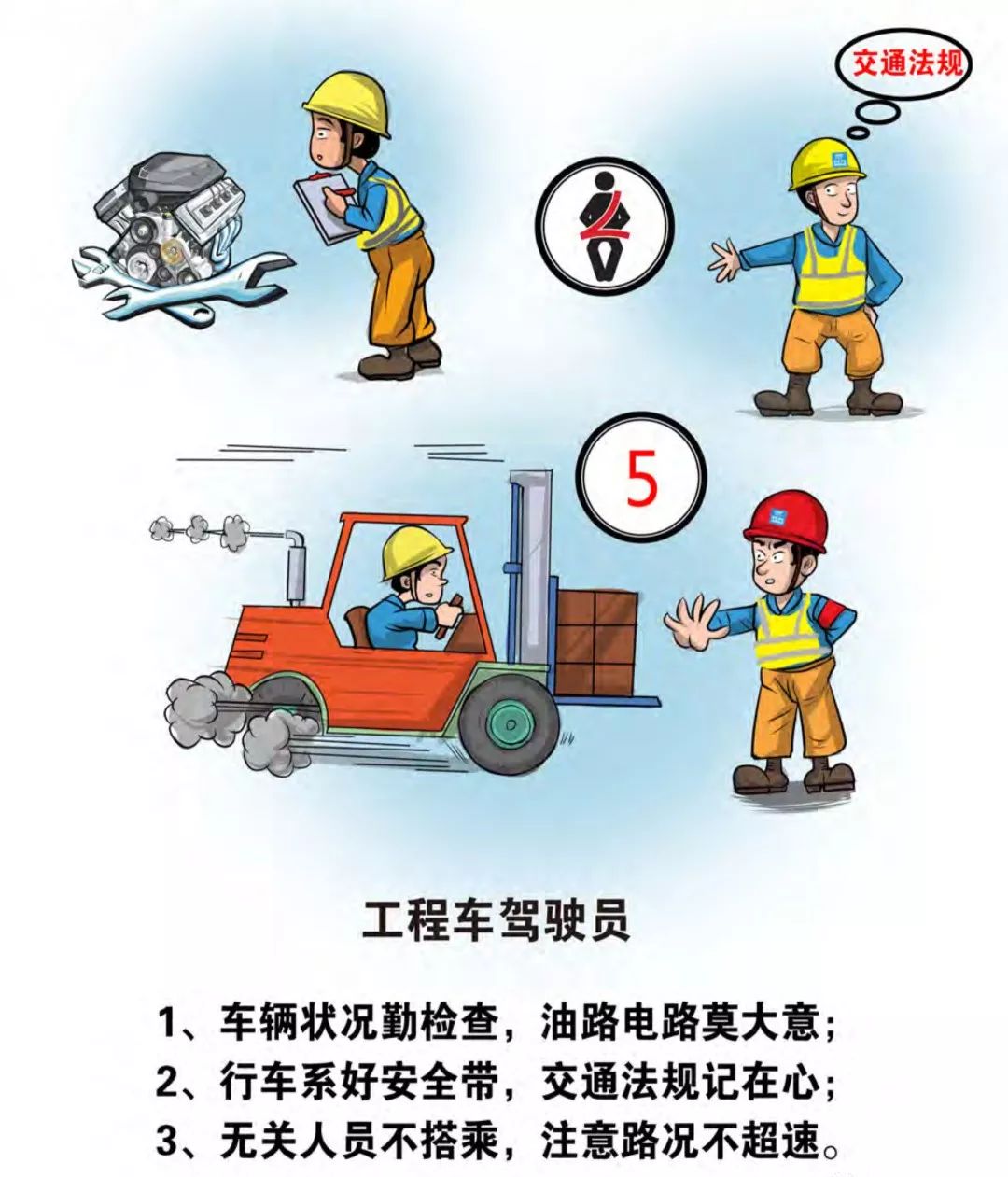 交通法规

5

工程车驾驶员

1、车辆状况勤检查，油路电路莫大意；
2、行车系好安全带，交通法规记在心；
3、无关人员不搭乘，注意路况不超速。