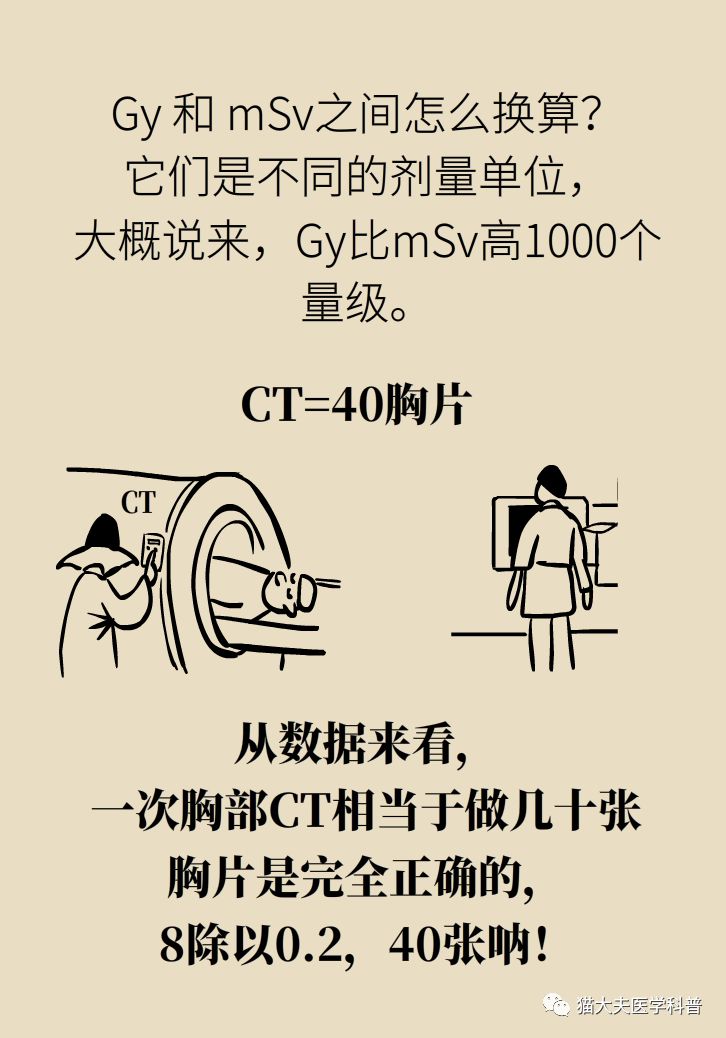 Gy 和 mSv之间怎么换算？
它们是不同的剂量单位，
大概说来，Gy比mSv高1000个量级。

CT=40胸片

CT

从数据来看，
一次胸部CT相当于做几十张胸片是完全正确的，
8除以0.2，40张呐！

猫大夫医学科普