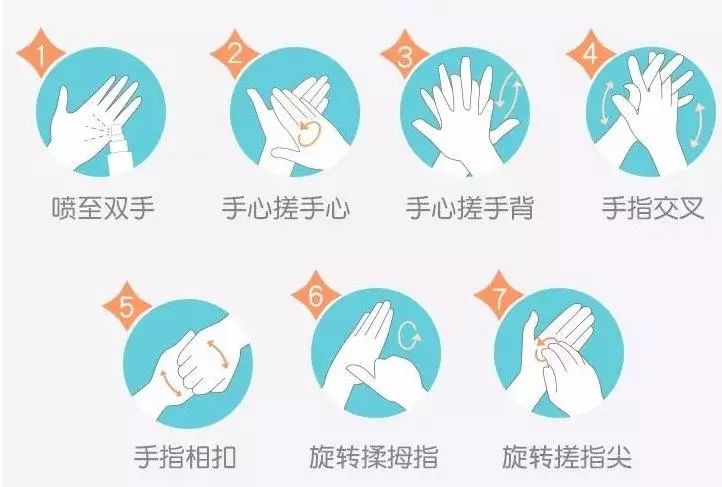 1
喷至双手

2
手心搓手心

3
手心搓手背

4
手指交叉

5
手指相扣

6
旋转揉拇指

7
旋转搓指尖