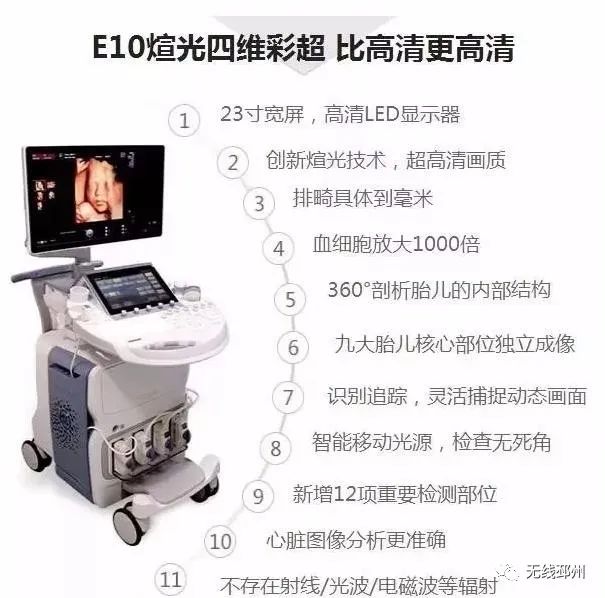 E10煊光四维彩超 比高清更高清

1 23寸宽屏，高清LED显示器

2 创新煊光技术，超高清画质

3 排畸具体到毫米

4 血细胞放大1000倍

5 360°剖析胎儿的内部结构

6 九大胎儿核心部位独立成像

7 识别追踪，灵活捕捉动态画面

8 智能移动光源，检查无死角

9 新增12项重要检测部位

10 心脏图像分析更准确

11 不存在射线/光波/电磁波等辐射

无线邳州