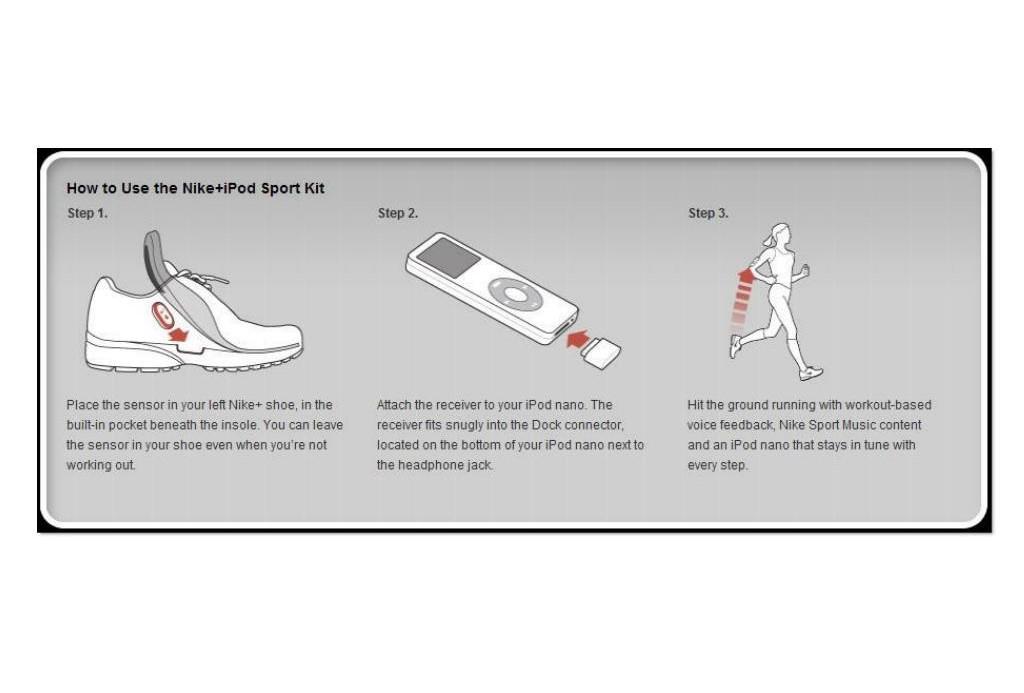 How to Use the Nike+iPod Sport Kit

Step 1.

Place the sensor in your left Nike+ shoe, in the built-in pocket beneath the insole. You can leave the sensor in your shoe even when you're not working out.

Step 2.

Attach the receiver to your iPod nano. The receiver fits snugly into the Dock connector, located on the bottom of your iPod nano next to the headphone jack.

Step 3.

Hit the ground running with workout-based voice feedback, Nike Sport Music content and an iPod nano that stays in tune with every step.