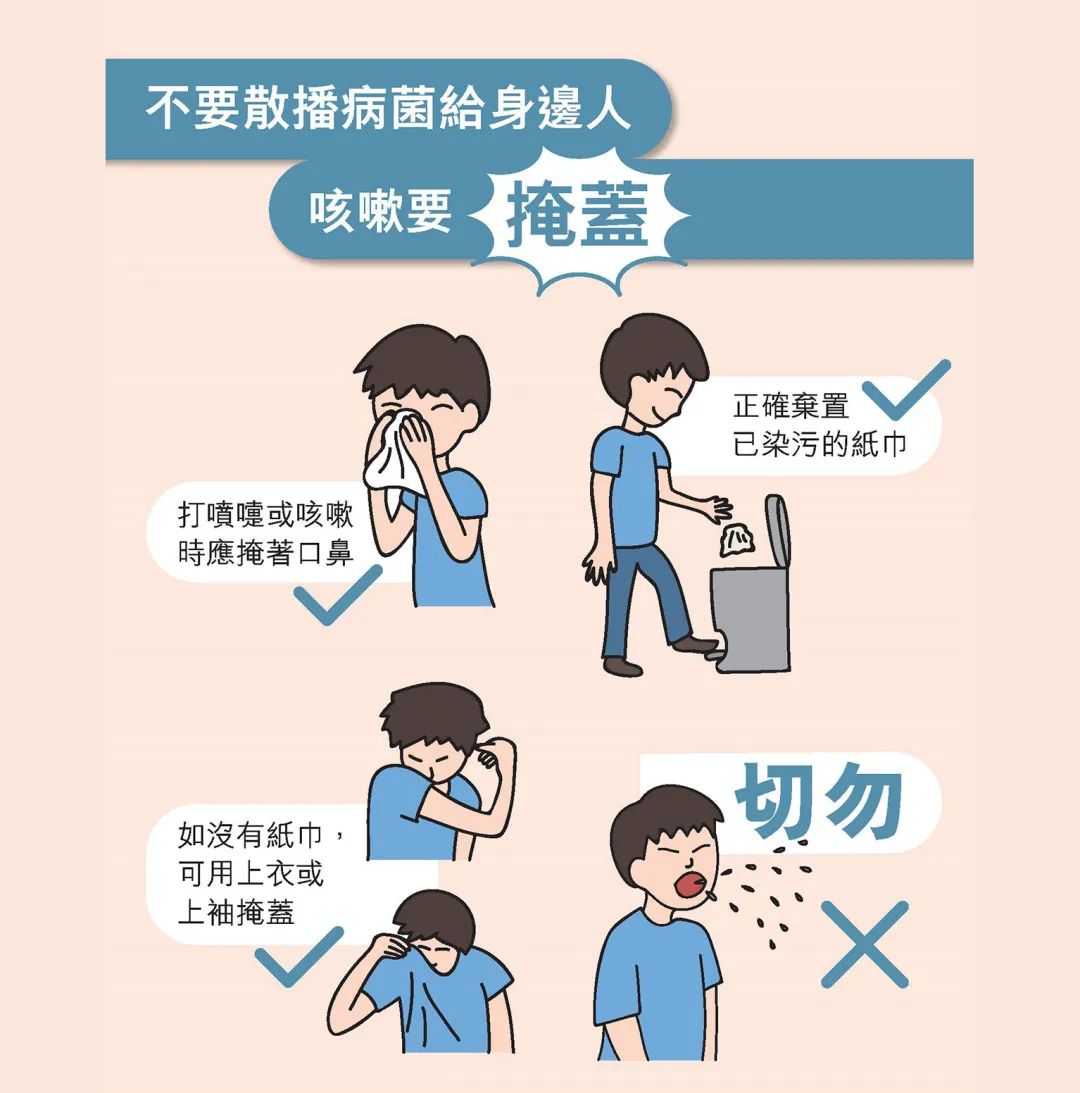 不要散播病菌給身邊人

咳嗽要 掩蓋

打噴嚏或咳嗽時應掩著口鼻

正確棄置已染污的紙巾

如沒有紙巾，可用上衣或上袖掩蓋

切勿