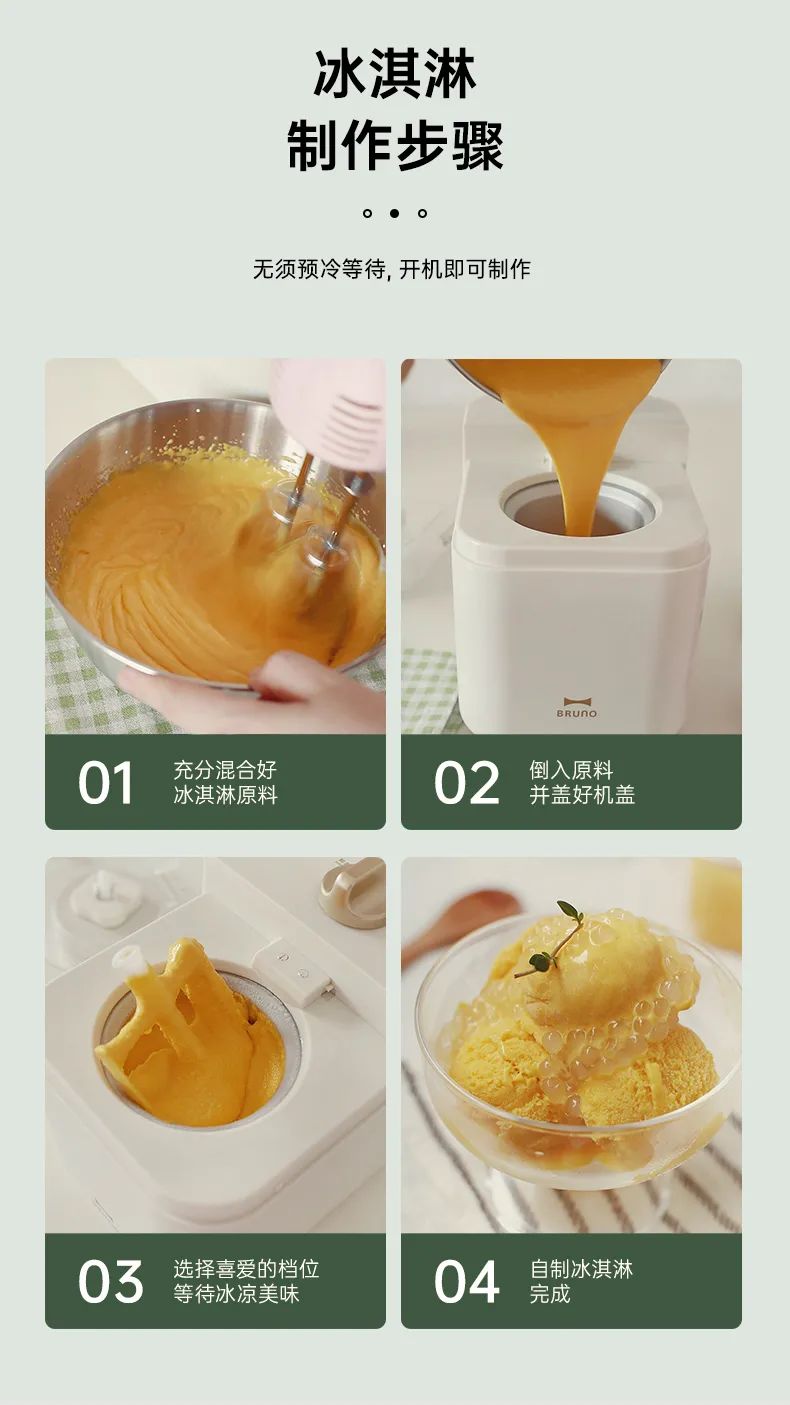 冰淇淋
制作步骤

无须预冷等待, 开机即可制作

BRUNO

01 充分混合好
冰淇淋原料

02 倒入原料
并盖好机盖

03 选择喜爱的档位
等待冰凉美味

04 自制冰淇淋
完成