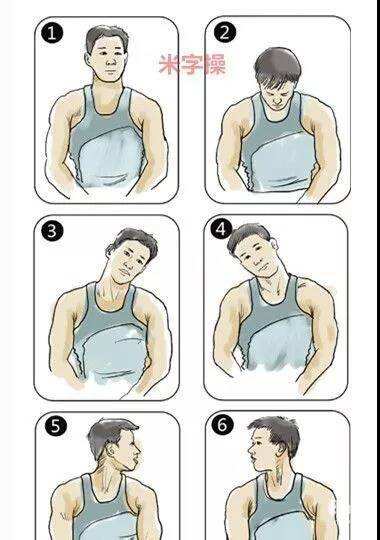 1

米字操

2

3

4

5

6