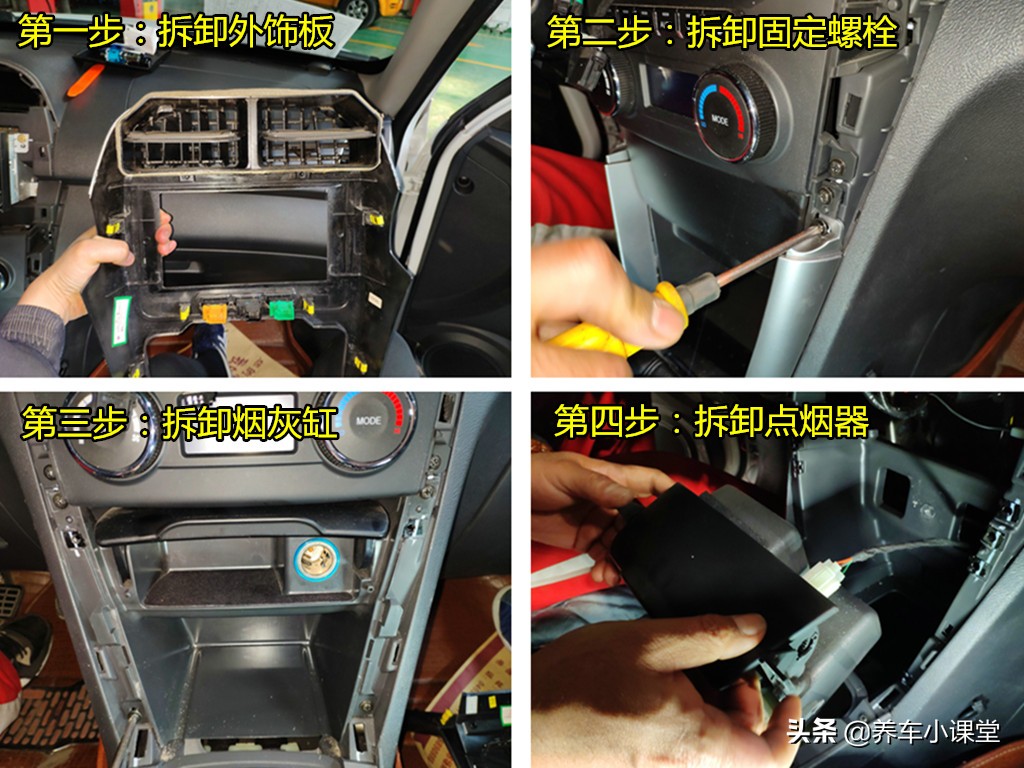 第一步：拆卸外饰板

第二步：拆卸固定螺栓

MODE

第三步：拆卸烟灰缸

MODE

第四步：拆卸点烟器

头条 @养车小课堂