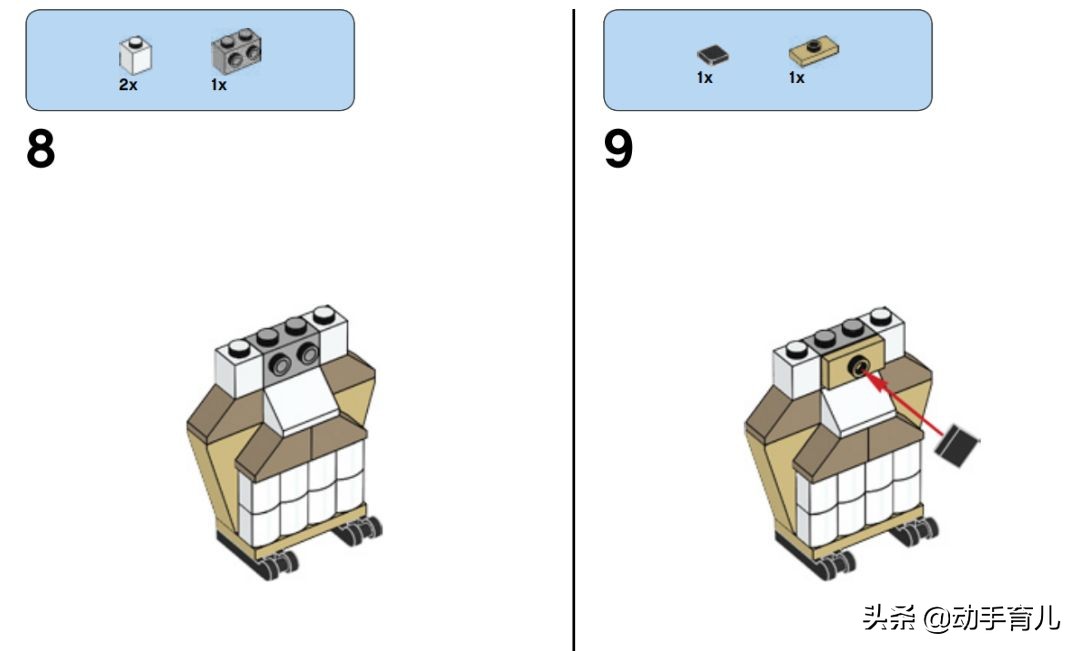 2x 1x

8

1x 1x

9

头条 @动手育儿