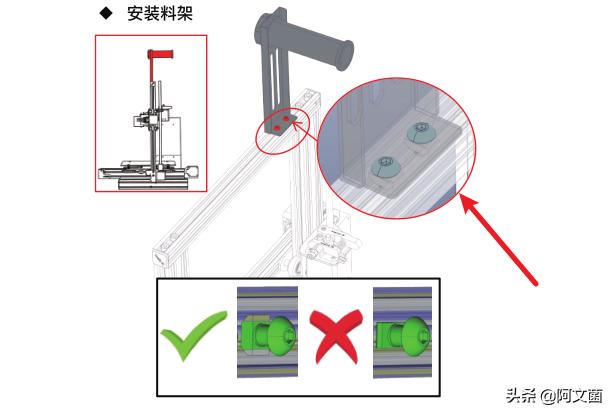 ◆ 安装料架

头条 @阿文菌