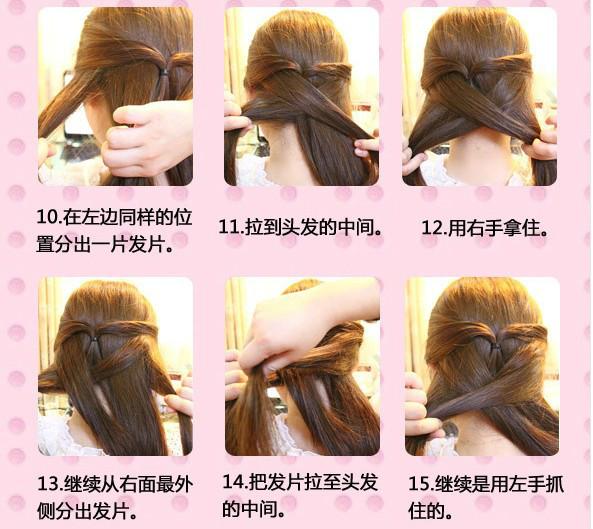 10.在左边同样的位置分出一片发片。

11.拉到头发的中间。

12.用右手拿住。

13.继续从右面最外侧分出发片。

14.把发片拉至头发的中间。

15.继续是用左手抓住的。