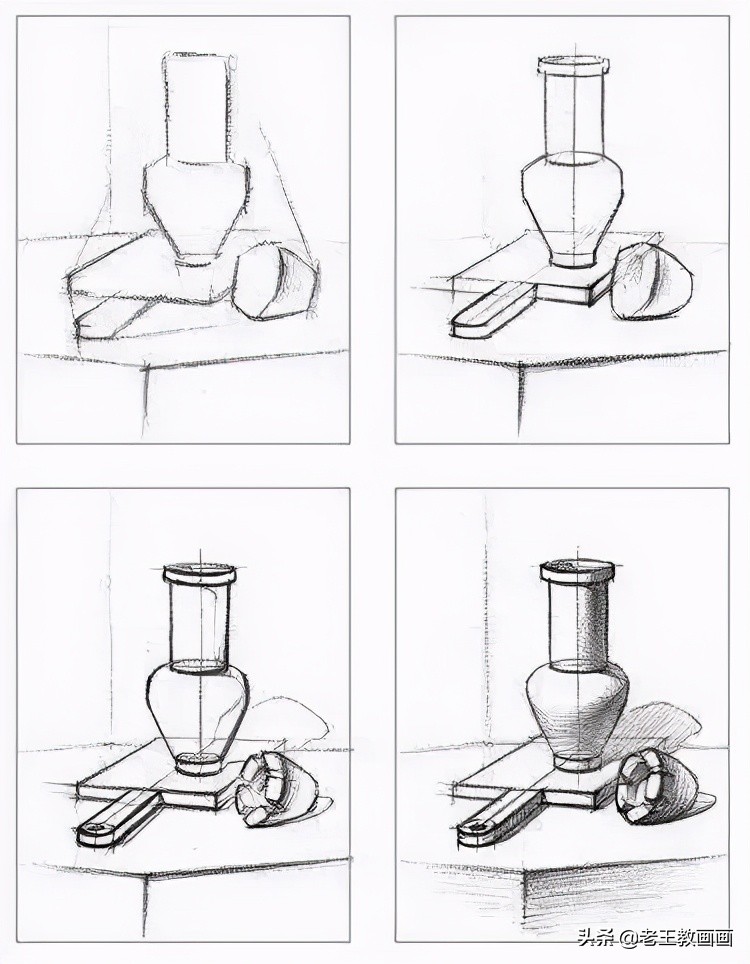 头条 @老王教画画