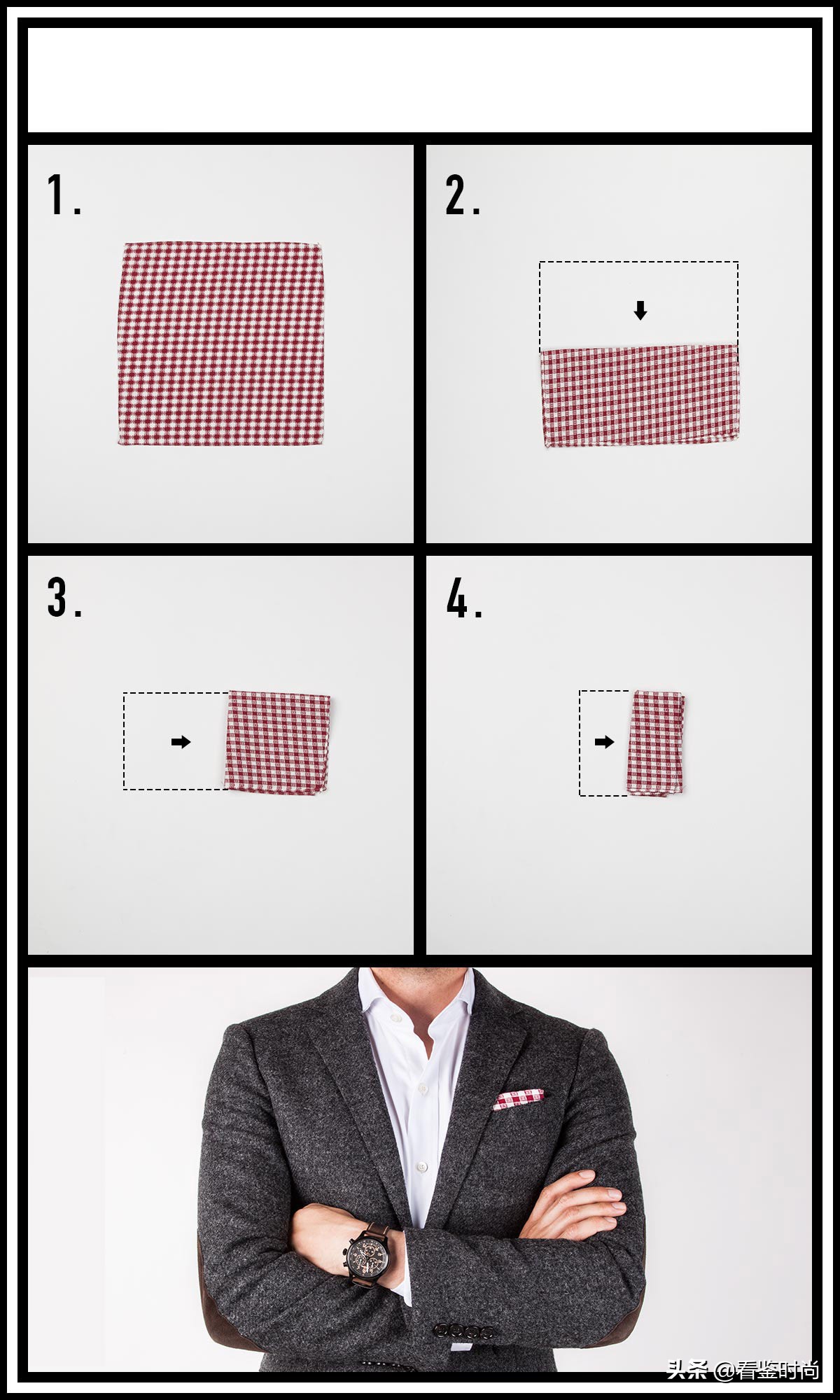 1.

2.

3.

4.

头条 @看鉴时尚