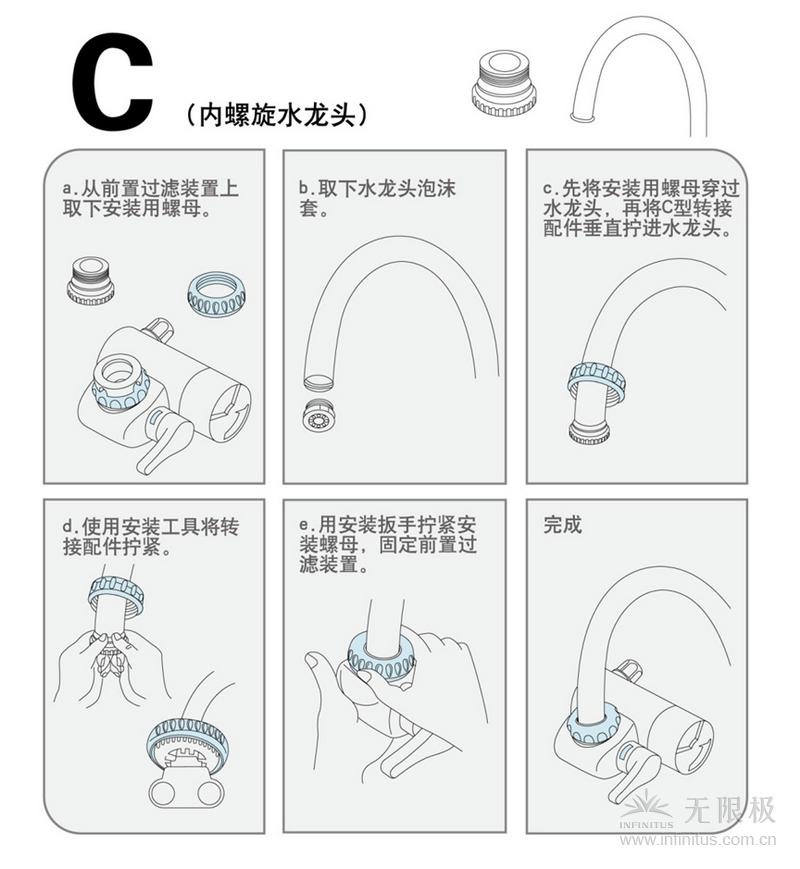 C（内螺旋水龙头）

a.从前置过滤装置上取下安装用螺母。

b.取下水龙头泡沫套。

c.先将安装用螺母穿过水龙头，再将C型转接配件垂直拧进水龙头。

d.使用安装工具将转接配件拧紧。

e.用安装扳手拧紧安装螺母，固定前置过滤装置。

完成

INFINITUS 无限极
www.infinitus.com.cn