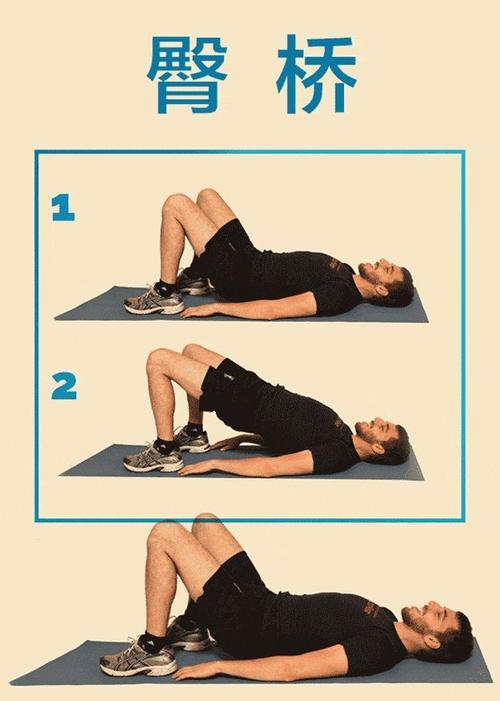 臀 桥

1

2