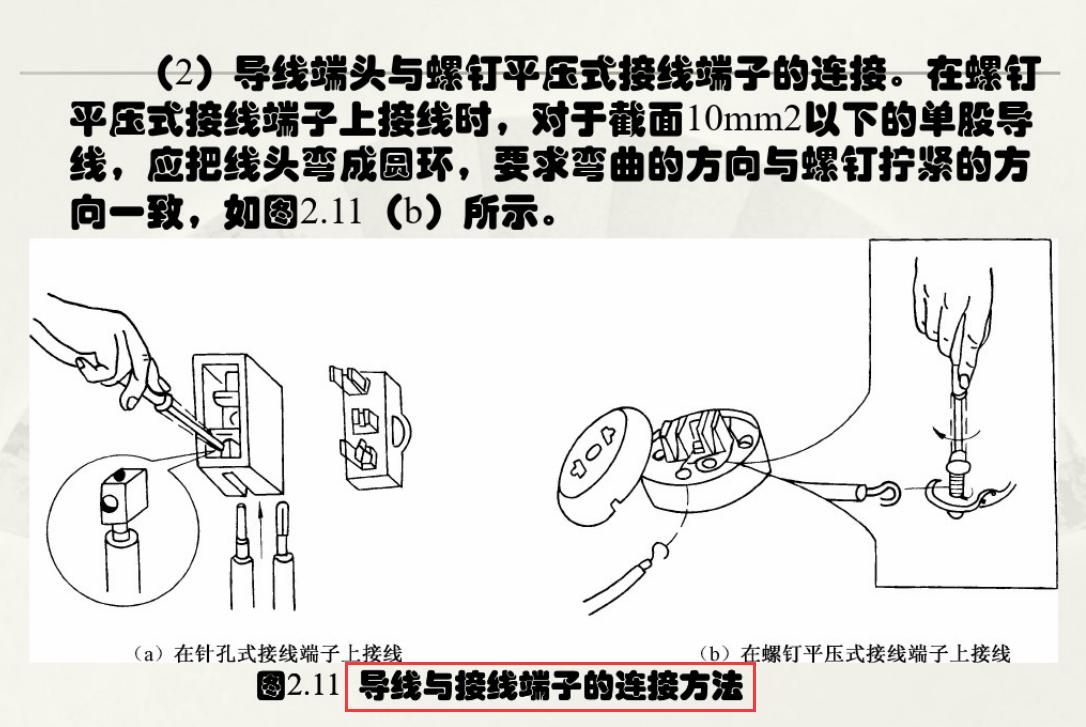 （2）导线端头与螺钉平压式接线端子的连接。在螺钉平压式接线端子上接线时，对于截面10mm2以下的单股导线，应把线头弯成圆环，要求弯曲的方向与螺钉拧紧的方向一致，如图2.11（b）所示。

（a）在针孔式接线端子上接线

（b）在螺钉平压式接线端子上接线

图2.11 导线与接线端子的连接方法