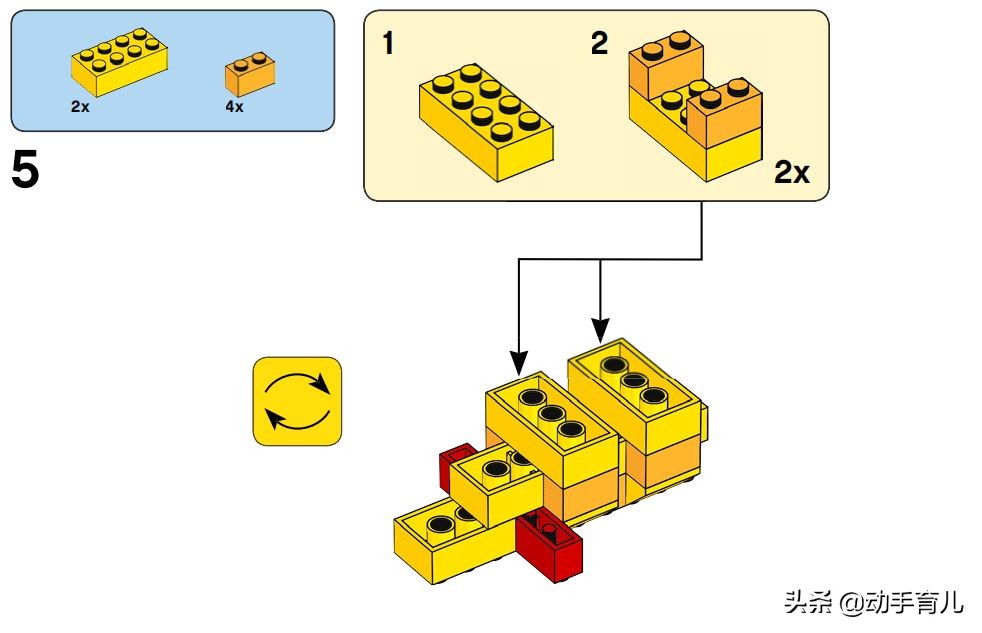 2x

4x

5

1

2

2x

头条 @动手育儿