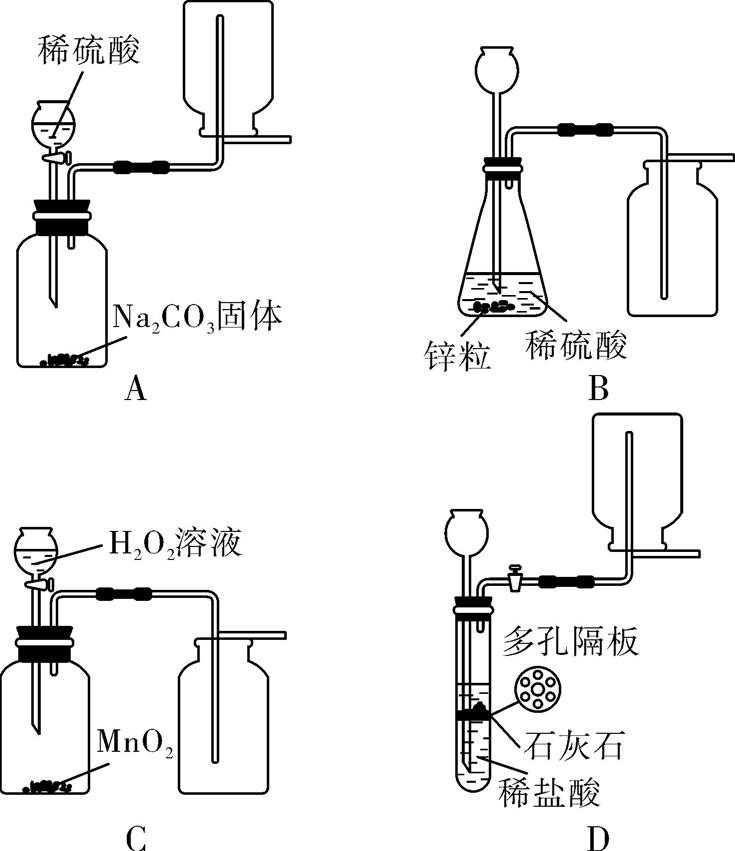 稀硫酸

$Na_2CO_3$固体

A

锌粒

稀硫酸

B

$H_2O_2$溶液

$MnO_2$

C

多孔隔板

石灰石

稀盐酸

D