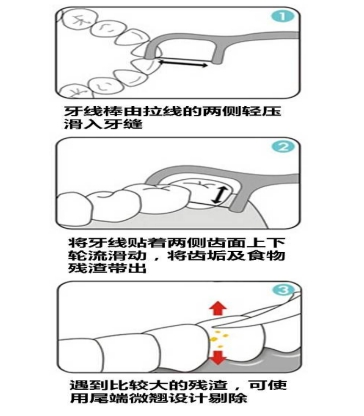 1

牙线棒由拉线的两侧轻压滑入牙缝

2

将牙线贴着两侧齿面上下轮流滑动，将齿垢及食物残渣带出

3

遇到比较大的残渣，可使用尾端微翘设计剔除