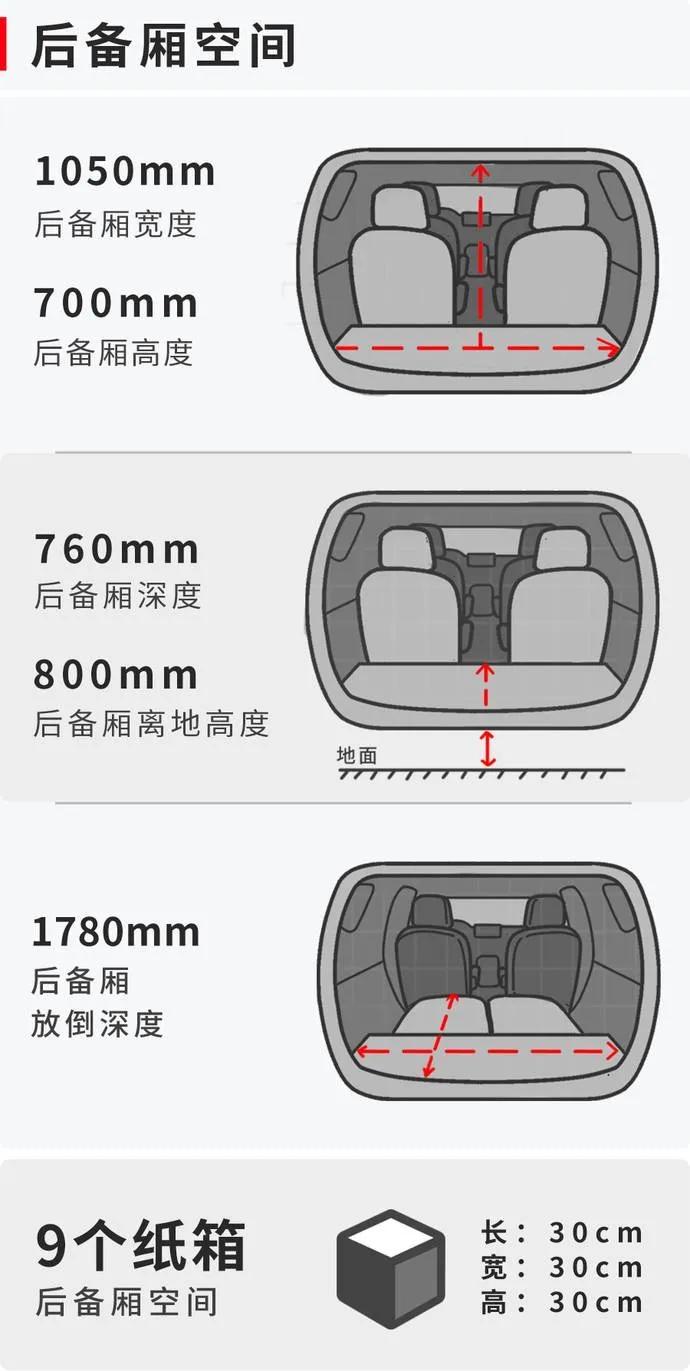 后备厢空间

1050mm
后备厢宽度

700mm
后备厢高度

760mm
后备厢深度

800mm
后备厢离地高度

地面

1780mm
后备厢
放倒深度

9个纸箱
后备厢空间

长：30cm
宽：30cm
高：30cm