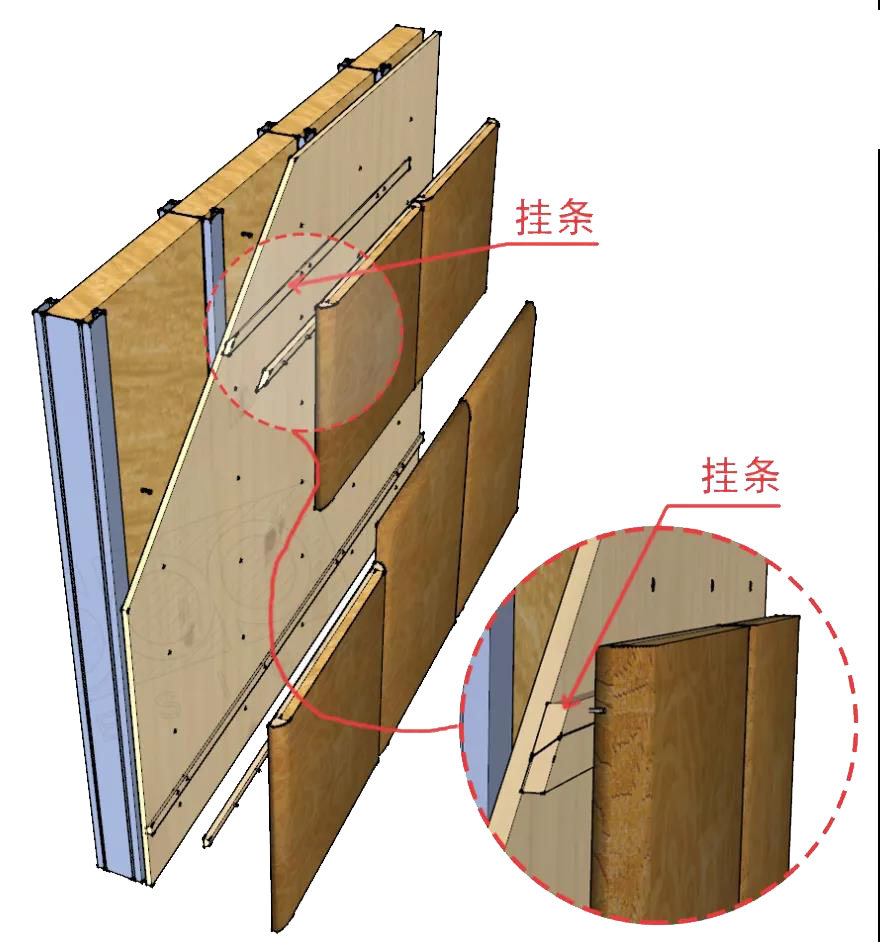 挂条

挂条