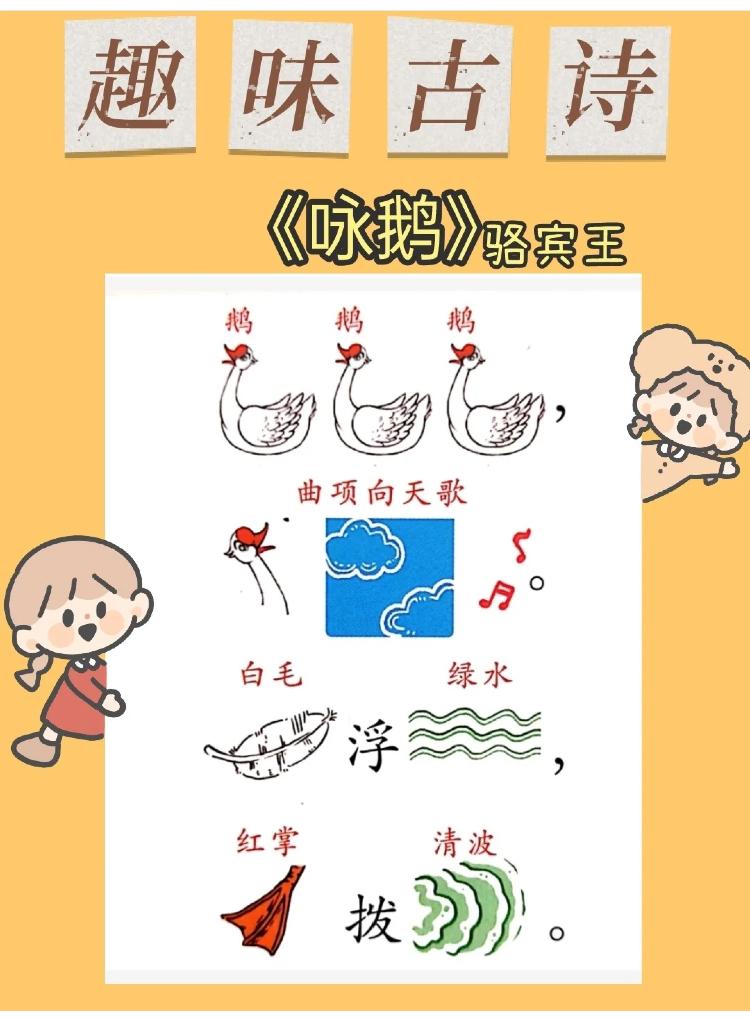 趣味古诗

《咏鹅》骆宾王

鹅 鹅 鹅，

曲项向天歌。

白毛 浮 绿水，

红掌 拨 清波。