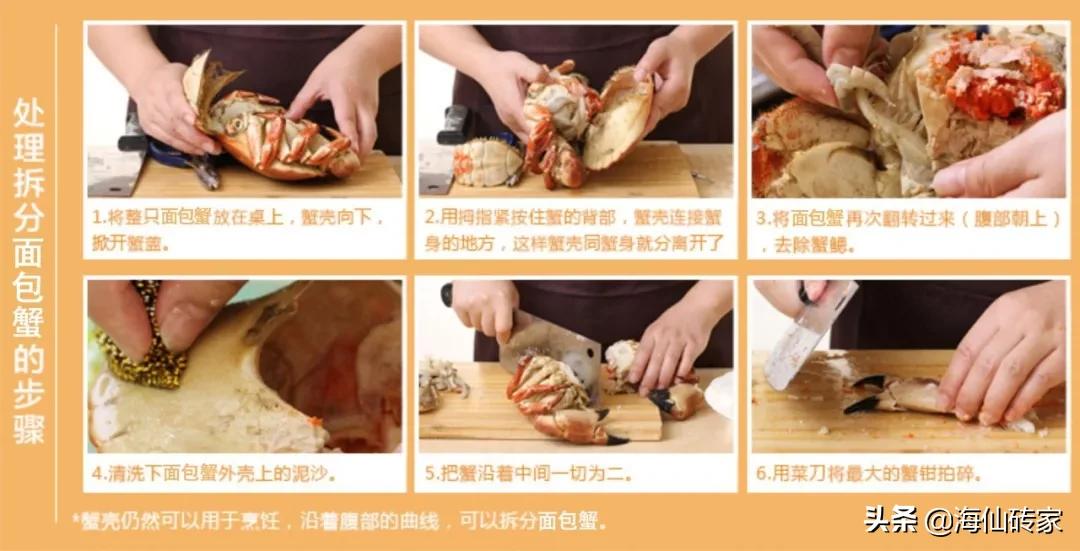 处理拆分面包蟹的步骤

1.将整只面包蟹放在桌上，蟹壳向下，掀开蟹盖。

2.用拇指紧按住蟹的背部，蟹壳连接蟹身的地方，这样蟹壳同蟹身就分离开了

3.将面包蟹再次翻转过来（腹部朝上），去除蟹鳃。

4.清洗下面包蟹外壳上的泥沙。

5.把蟹沿着中间一切为二。

6.用菜刀将最大的蟹钳拍碎。

*蟹壳仍然可以用于烹饪，沿着腹部的曲线，可以拆分面包蟹。

头条 @海仙砖家