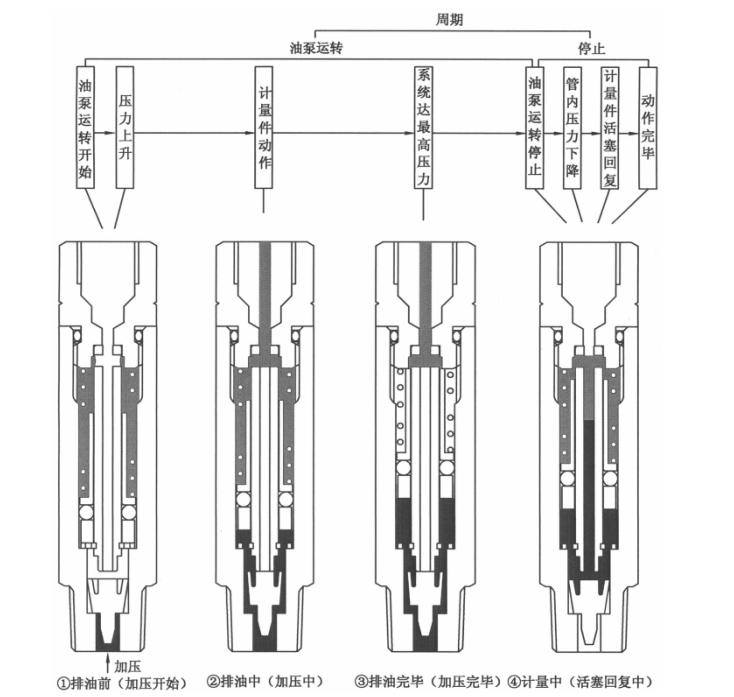 周期

油泵运转

停止

油泵运转开始

压力上升

计量件动作

系统达最高压力

油泵运转停止

管内压力下降

计量件活塞回复

动作完毕

加压

①排油前（加压开始）

②排油中（加压中）

③排油完毕（加压完毕）

④计量中（活塞回复中）