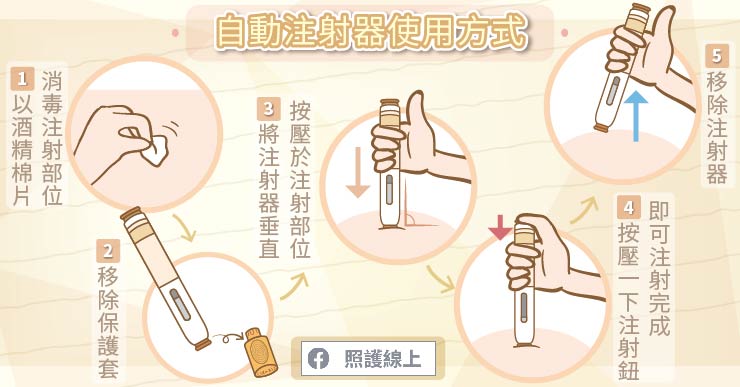 自動注射器使用方式

1 以酒精棉片消毒注射部位

2 移除保護套

3 將注射器垂直按壓於注射部位

4 按壓一下注射鈕即可注射完成

5 移除注射器

照護線上