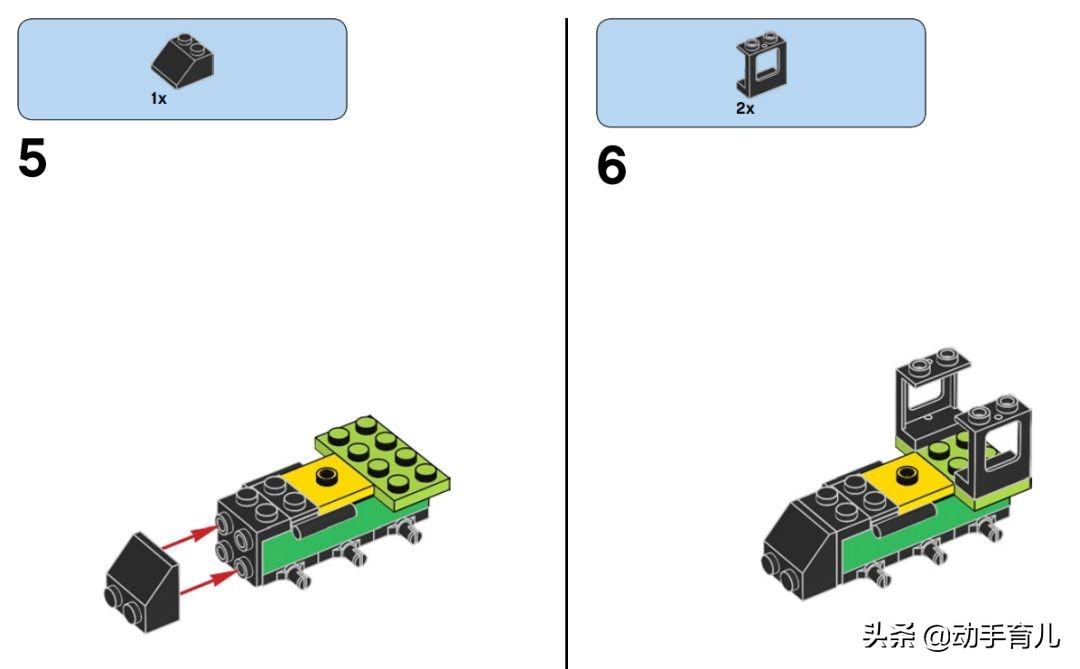 1x

5

2x

6

头条 @动手育儿