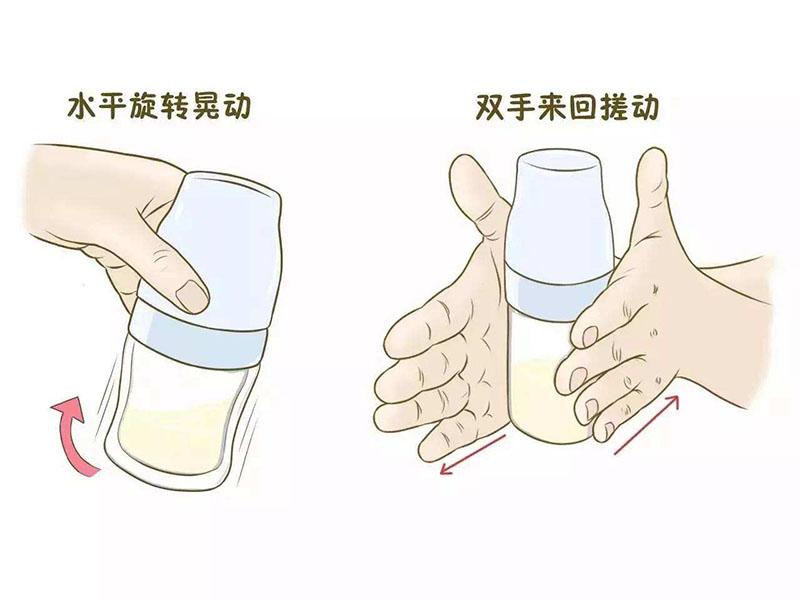 水平旋转晃动

双手来回搓动