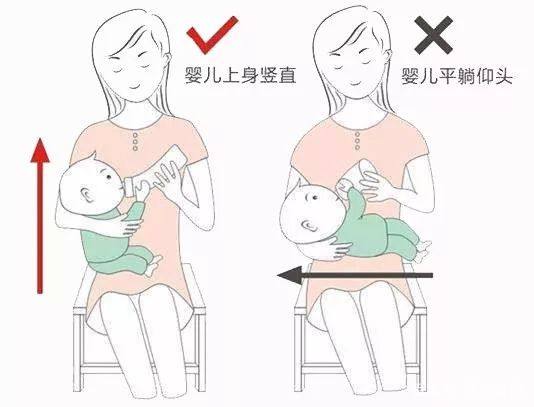 婴儿上身竖直

婴儿平躺仰头