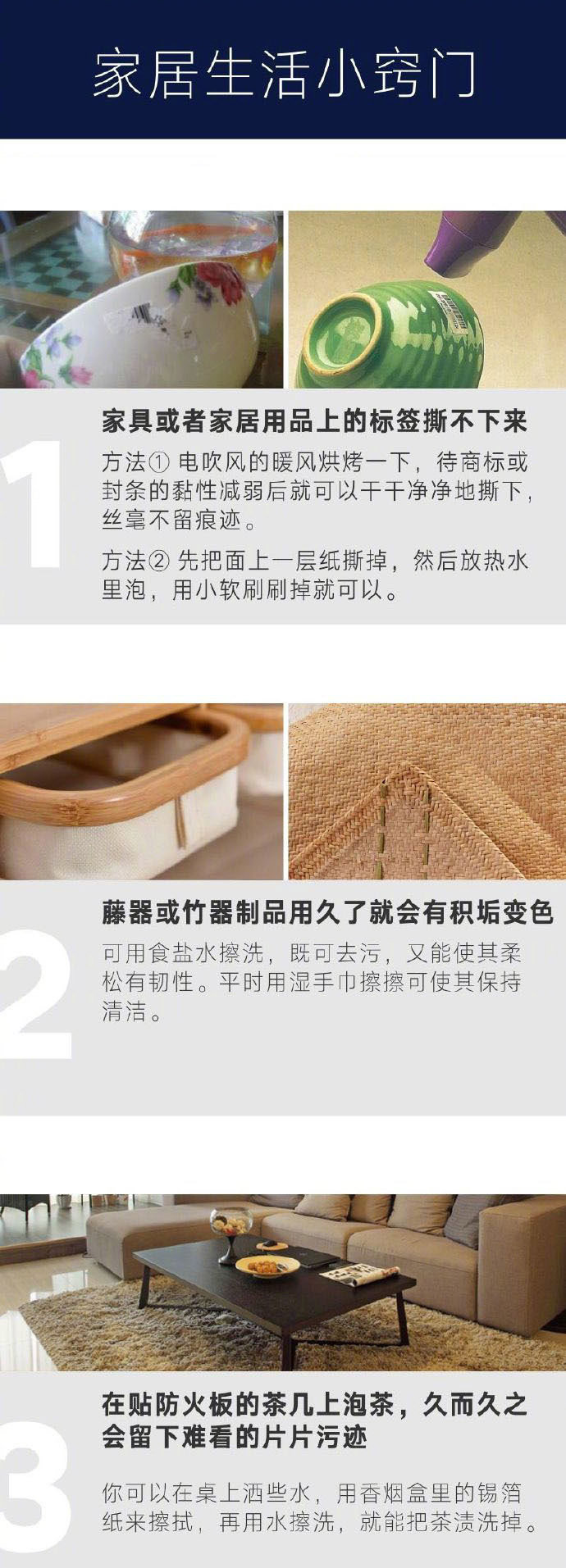 家居生活小窍门

1

家具或者家居用品上的标签撕不下来

方法① 电吹风的暖风烘烤一下，待商标或封条的黏性减弱后就可以干干净净地撕下，丝毫不留痕迹。

方法② 先把面上一层纸撕掉，然后放热水里泡，用小软刷刷掉就可以。

2

藤器或竹器制品用久了就会有积垢变色

可用食盐水擦洗，既可去污，又能使其柔松有韧性。平时用湿手巾擦擦可使其保持清洁。

3

在贴防火板的茶几上泡茶，久而久之会留下难看的片片污迹

你可以在桌上洒些水，用香烟盒里的锡箔纸来擦拭，再用水擦洗，就能把茶渍洗掉。