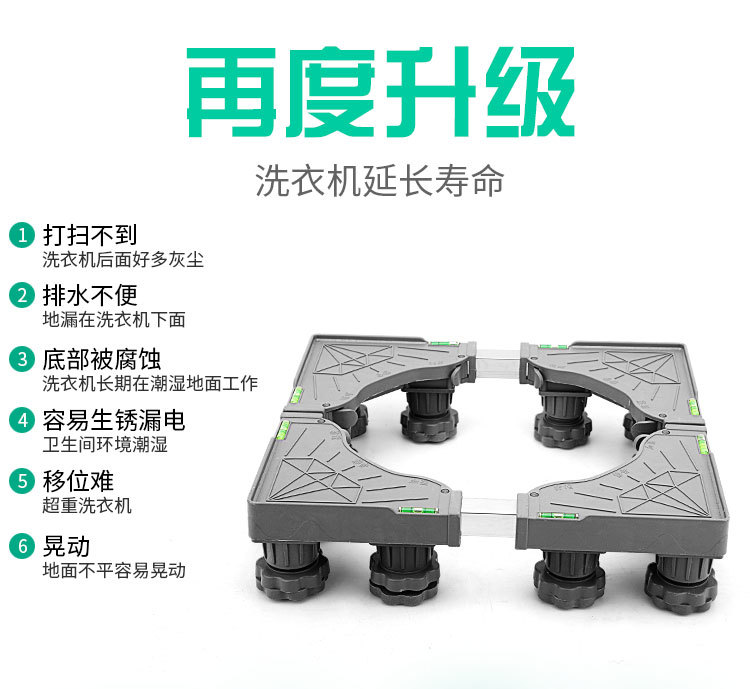 再度升级

洗衣机延长寿命

1 打扫不到
洗衣机后面好多灰尘

2 排水不便
地漏在洗衣机下面

3 底部被腐蚀
洗衣机长期在潮湿地面工作

4 容易生锈漏电
卫生间环境潮湿

5 移位难
超重洗衣机

6 晃动
地面不平容易晃动