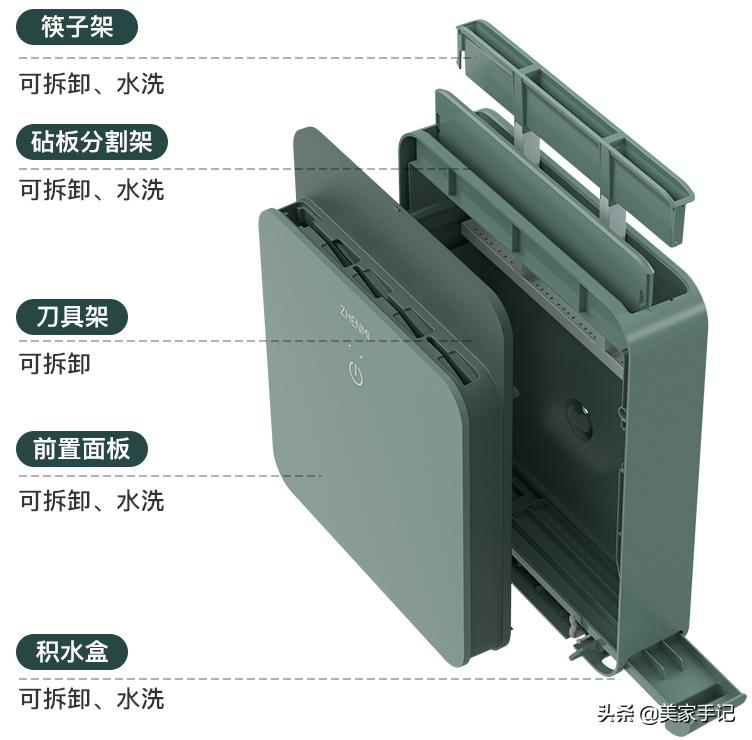 筷子架

可拆卸、水洗

砧板分割架

可拆卸、水洗

刀具架

可拆卸

前置面板

可拆卸、水洗

积水盒

可拆卸、水洗

ZHENMI

头条 @美家手记