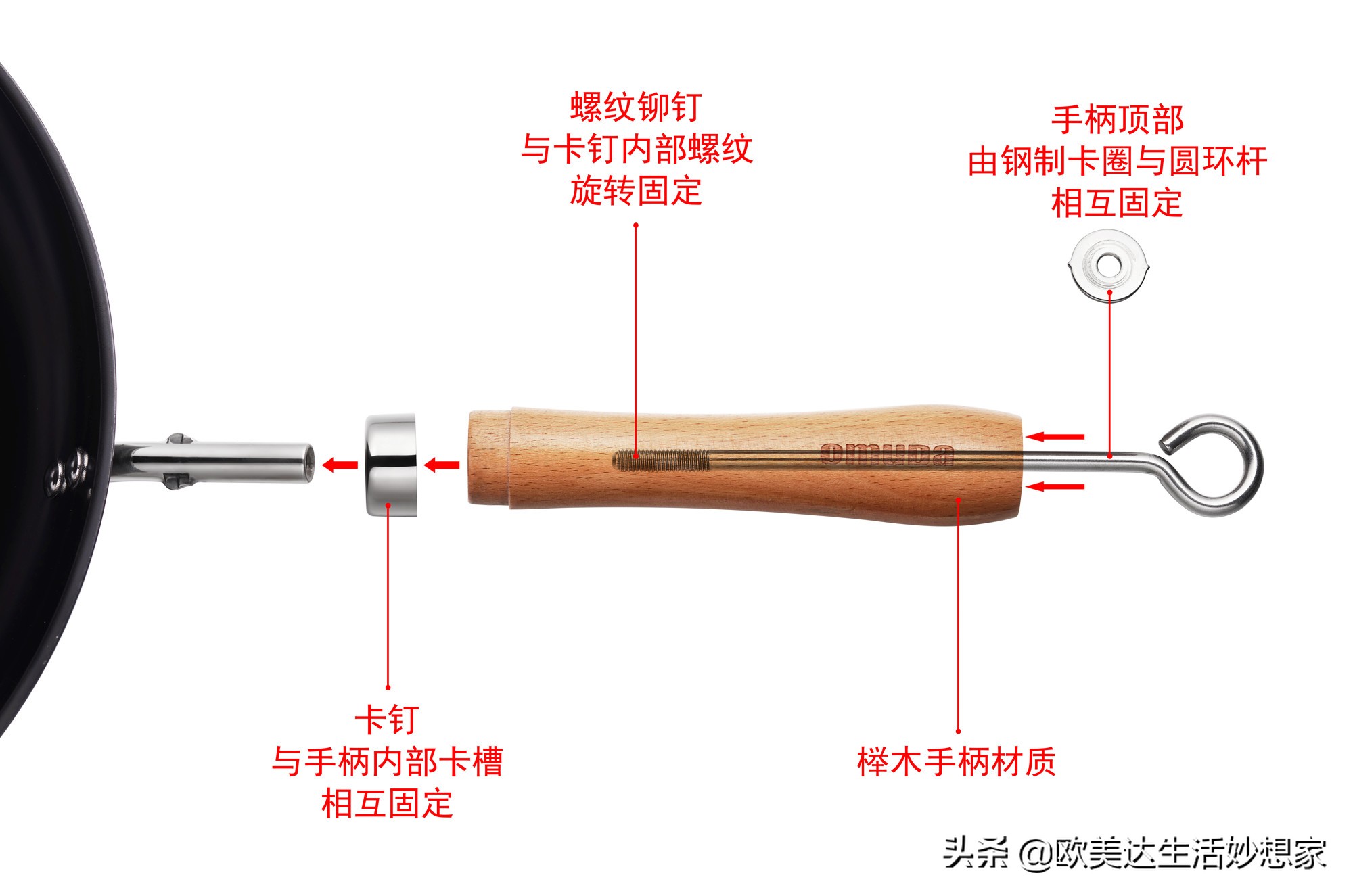 螺纹铆钉
与卡钉内部螺纹
旋转固定

手柄顶部
由钢制卡圈与圆环杆
相互固定

omuda

卡钉
与手柄内部卡槽
相互固定

榉木手柄材质

头条 @欧美达生活妙想家