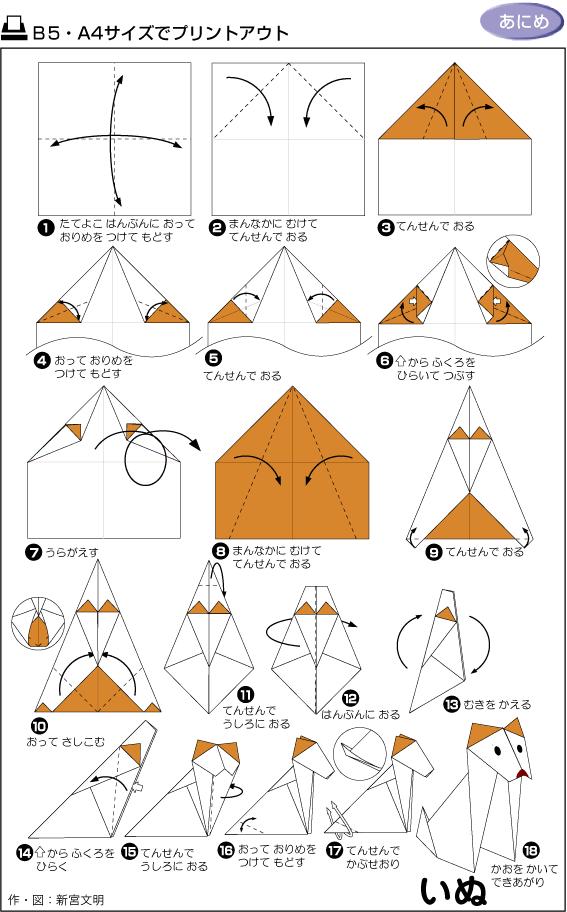 B5・A4サイズでプリントアウト

あにめ

❶ たてよこ はんぶんに おって おりめを つけて もどす

❷ まんなかに むけて てんせんで おる

❸ てんせんで おる

❹ おって おりめを つけて もどす

❺ てんせんで おる

❻ ⇧から ふくろを ひらいて つぶす

❼ うらがえす

❽ まんなかに むけて てんせんで おる

❾ てんせんで おる

❿ おって さしこむ

⓫ てんせんで うしろに おる

⓬ はんぶんに おる

⓭ むきを かえる

⓮ ⇧から ふくろを ひらく

⓯ てんせんで うしろに おる

⓰ おって おりめを つけて もどす

⓱ てんせんで かぶせおり

⓲ かおを かいて できあがり

いぬ

作・図：新宮文明