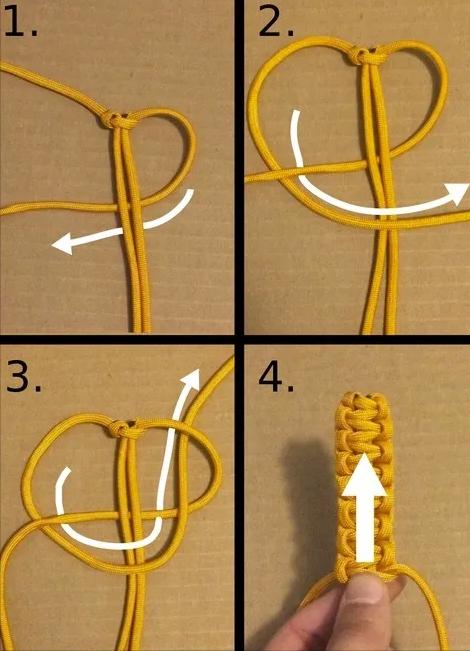 1.

2.

3.

4.