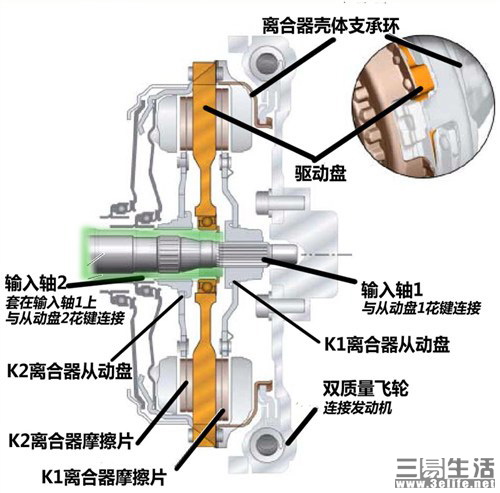 离合器壳体支承环

驱动盘

输入轴2
套在输入轴1上
与从动盘2花键连接

输入轴1
与从动盘1花键连接

K1离合器从动盘

K2离合器从动盘

双质量飞轮
连接发动机

K2离合器摩擦片

K1离合器摩擦片

三易生活
www.3elife.net