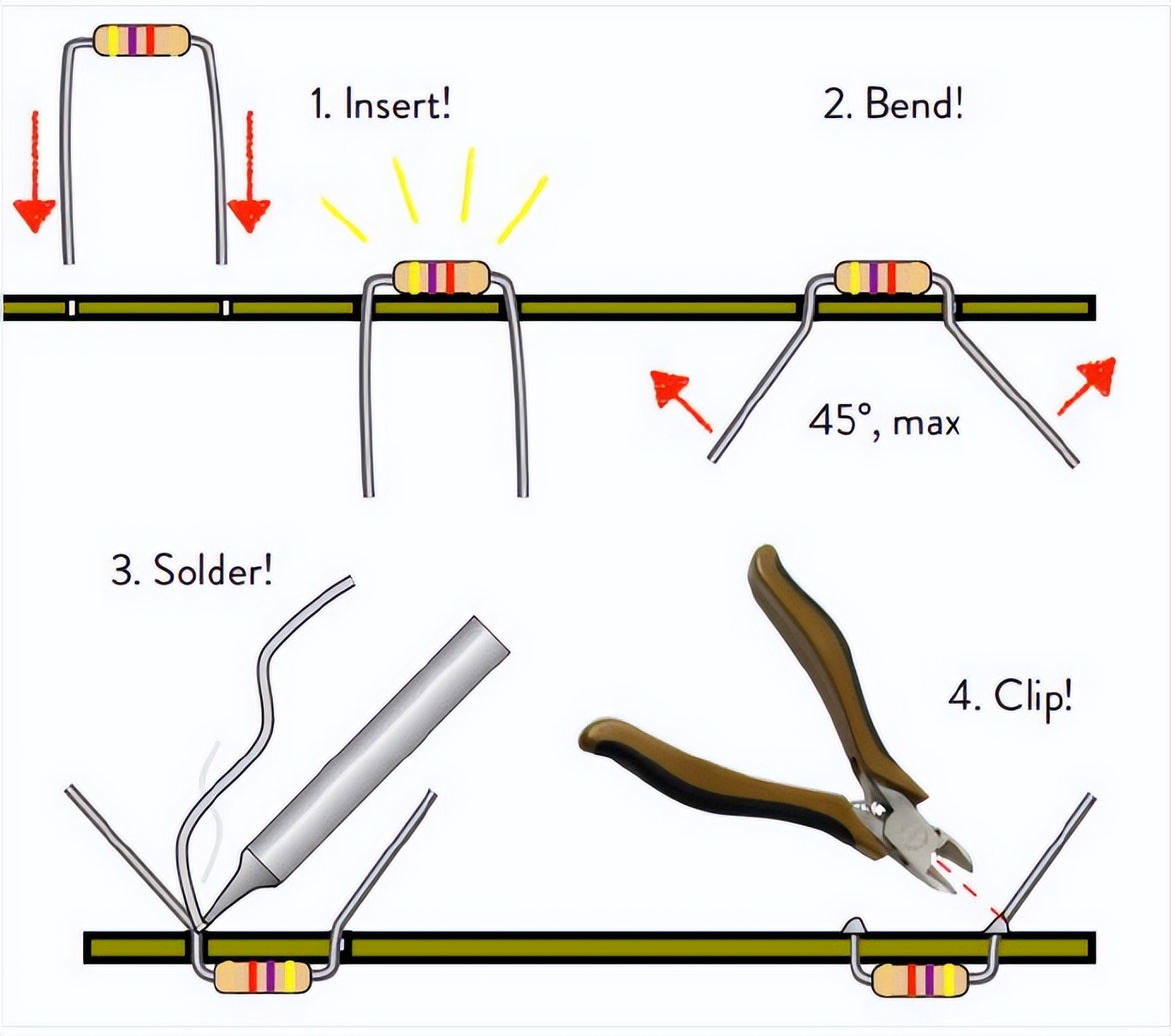 1. Insert!

2. Bend!

45°, max

3. Solder!

4. Clip!