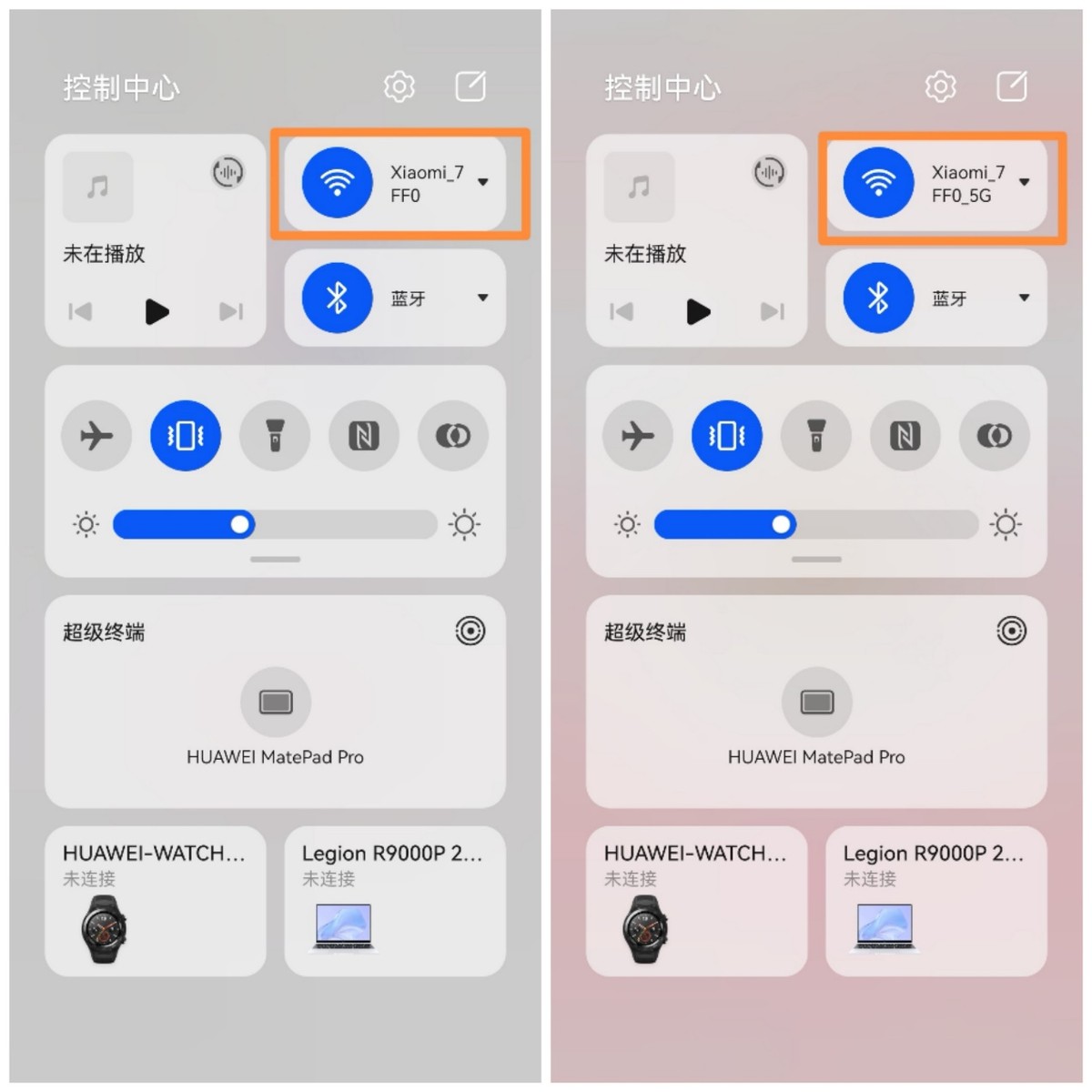 控制中心

未在播放

Xiaomi_7 FF0

蓝牙

超级终端

HUAWEI MatePad Pro

HUAWEI-WATCH...
未连接

Legion R9000P 2...
未连接

控制中心

未在播放

Xiaomi_7 FF0_5G

蓝牙

超级终端

HUAWEI MatePad Pro

HUAWEI-WATCH...
未连接

Legion R9000P 2...
未连接