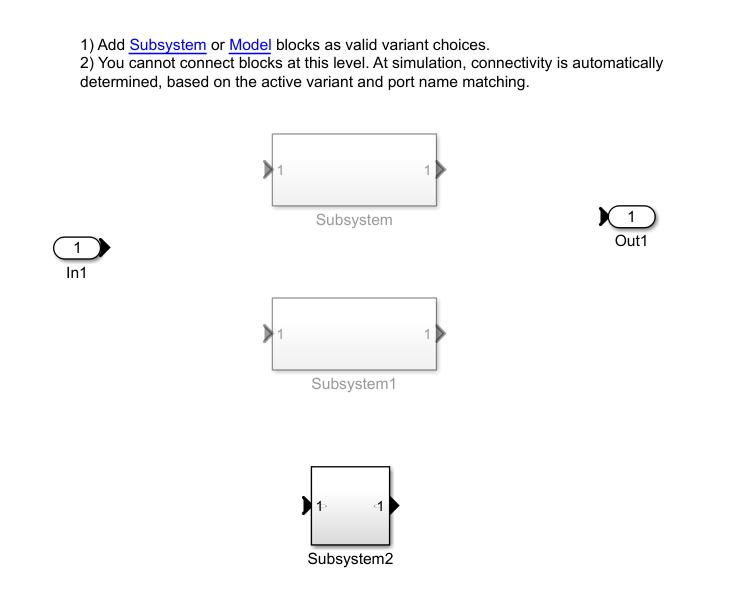 1) Add Subsystem or Model blocks as valid variant choices.
2) You cannot connect blocks at this level. At simulation, connectivity is automatically determined, based on the active variant and port name matching.

1 1
Subsystem

1
Out1

1
In1

1 1
Subsystem1

1 1
Subsystem2