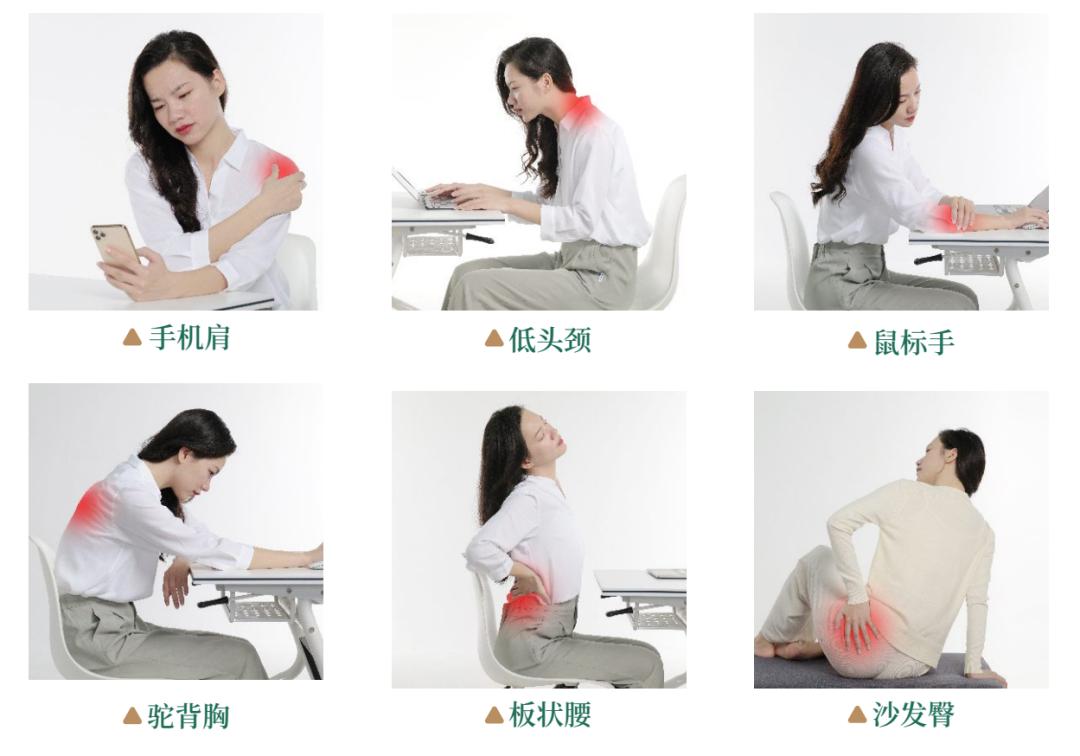 ▲手机肩

▲低头颈

▲鼠标手

▲驼背胸

▲板状腰

▲沙发臀