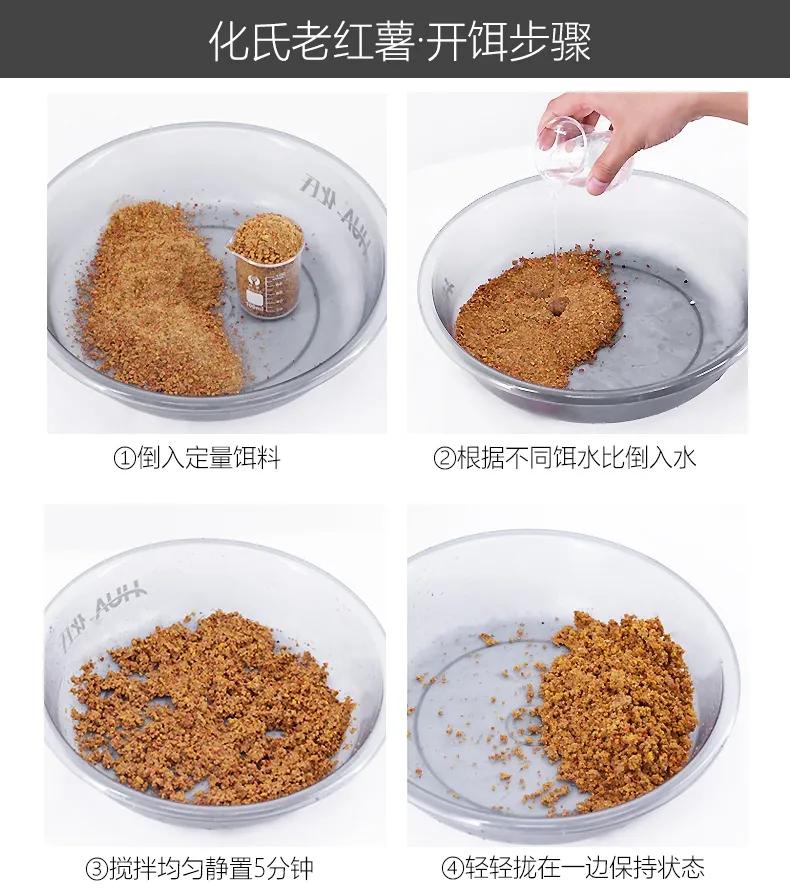 化氏老红薯·开饵步骤

①倒入定量饵料

②根据不同饵水比倒入水

③搅拌均匀静置5分钟

④轻轻拢在一边保持状态