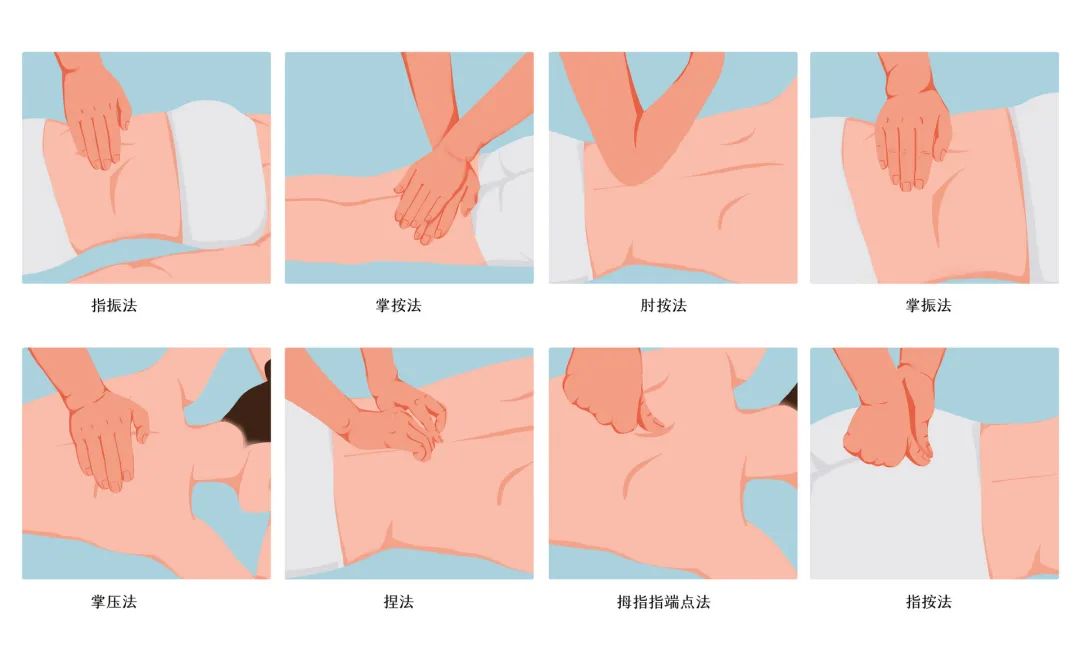 指振法

掌按法

肘按法

掌振法

掌压法

捏法

拇指指端点法

指按法