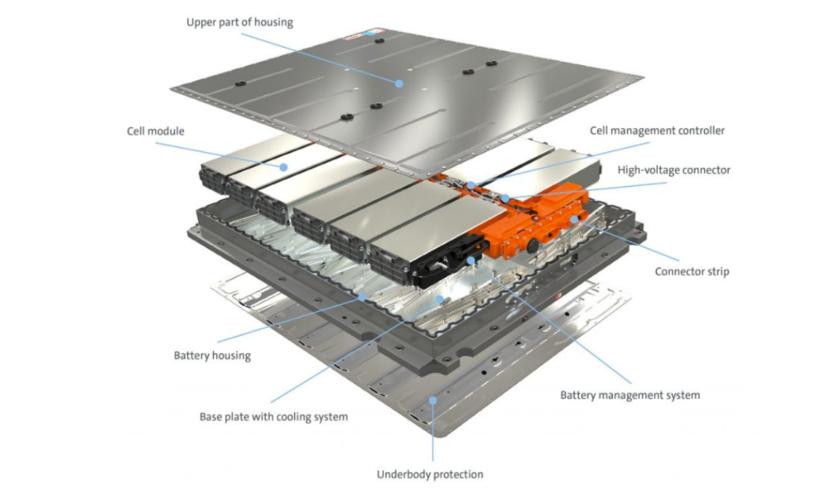 Upper part of housing
Cell module
Cell management controller
High-voltage connector
Connector strip
Battery housing
Battery management system
Base plate with cooling system
Underbody protection